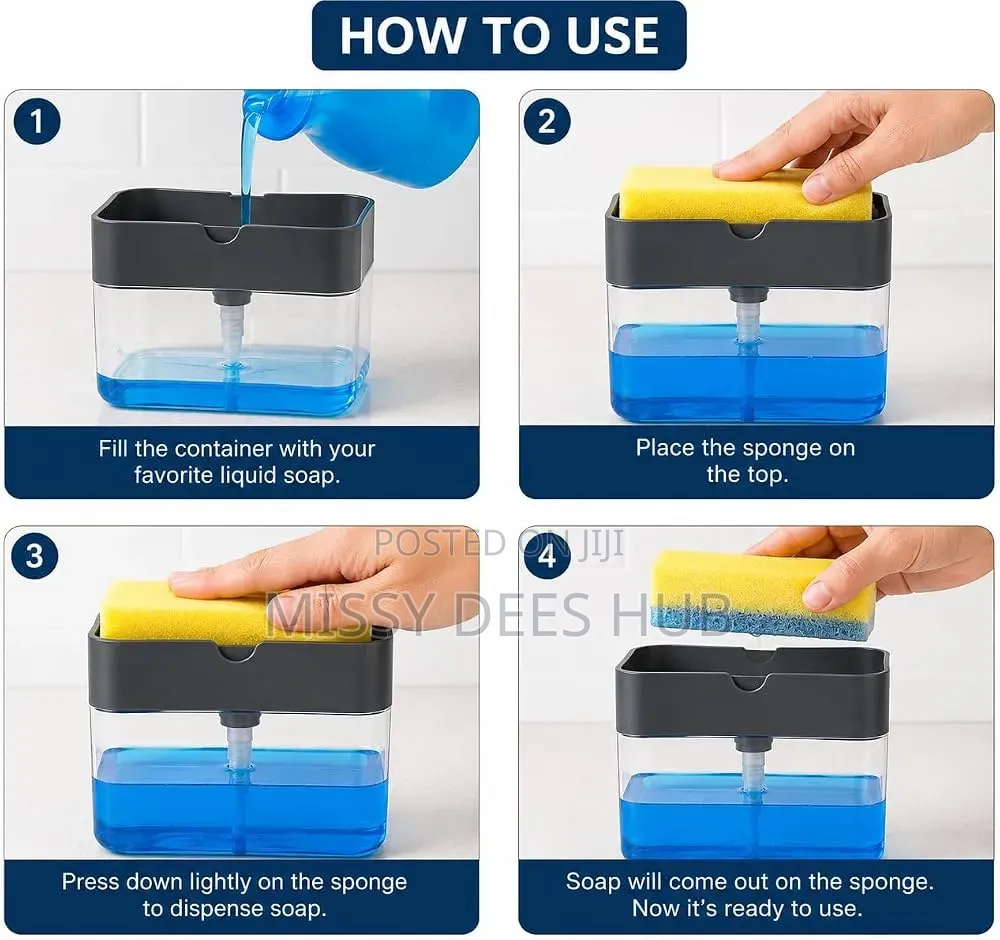 HOW TO USE

1

Fill the container with your favorite liquid soap.

2

Place the sponge on the top.

3

Press down lightly on the sponge to dispense soap.

4

Soap will come out on the sponge. Now it's ready to use.

POSTED ON JIJI
MISSY DEES HUB