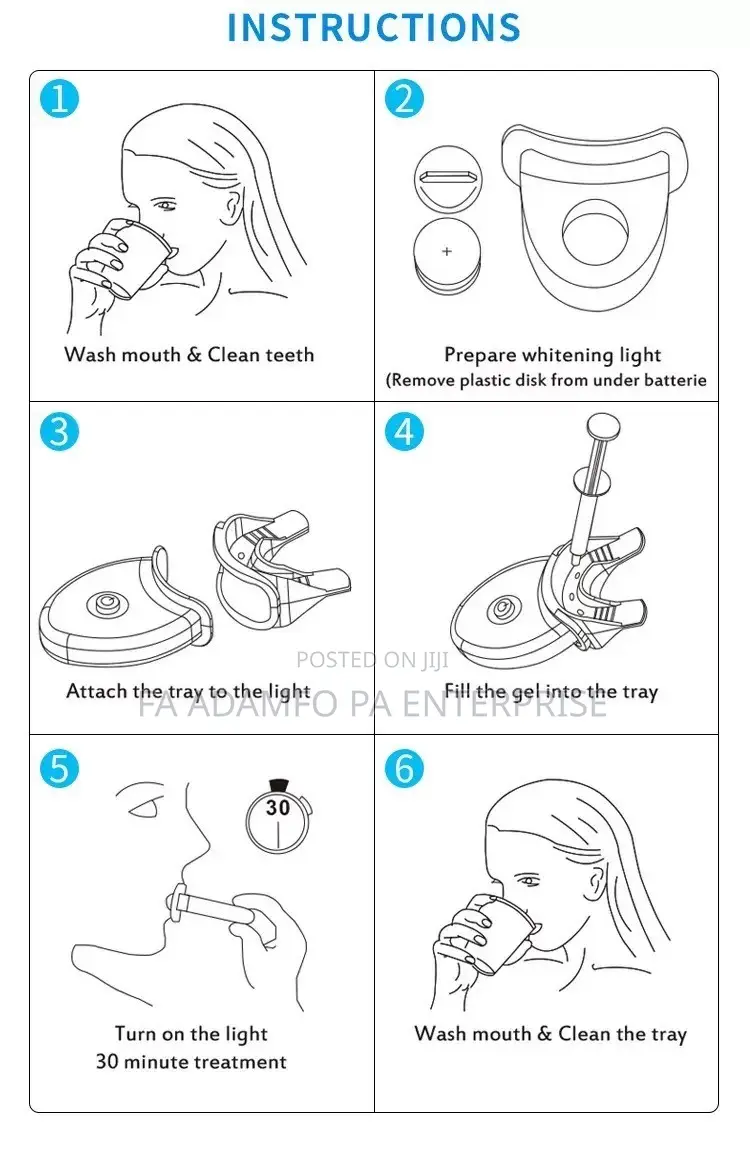 INSTRUCTIONS

1
Wash mouth & Clean teeth

2
+
Prepare whitening light
(Remove plastic disk from under batterie

3
Attach the tray to the light

4
Fill the gel into the tray

POSTED ON JIJI
FA ADAMFO PA ENTERPRISE

5
30
Turn on the light
30 minute treatment

6
Wash mouth & Clean the tray