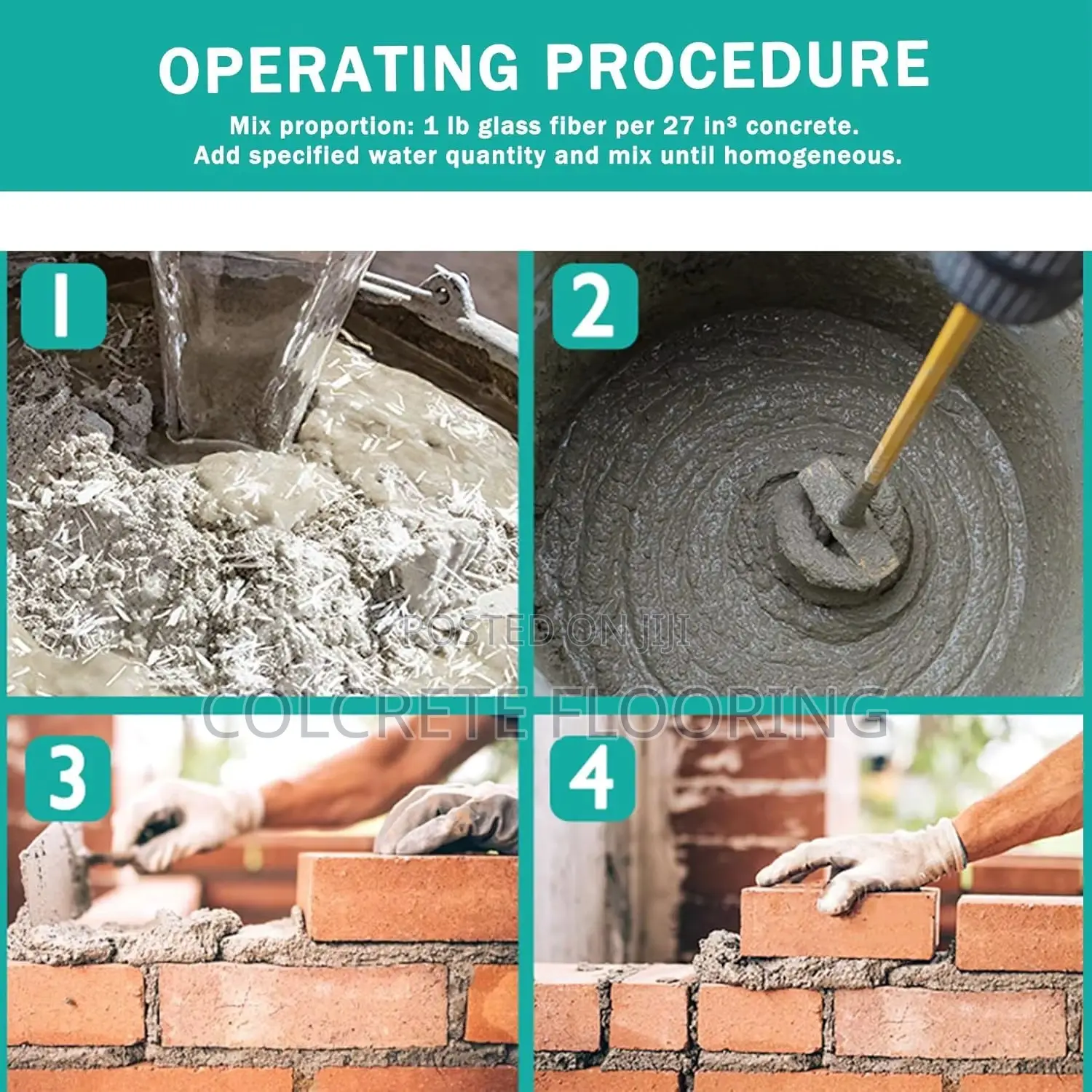 OPERATING PROCEDURE

Mix proportion: 1 lb glass fiber per 27 in³ concrete.
Add specified water quantity and mix until homogeneous.

1

2

POSTED ON JIJI

COLCRETE FLOORING

3

4