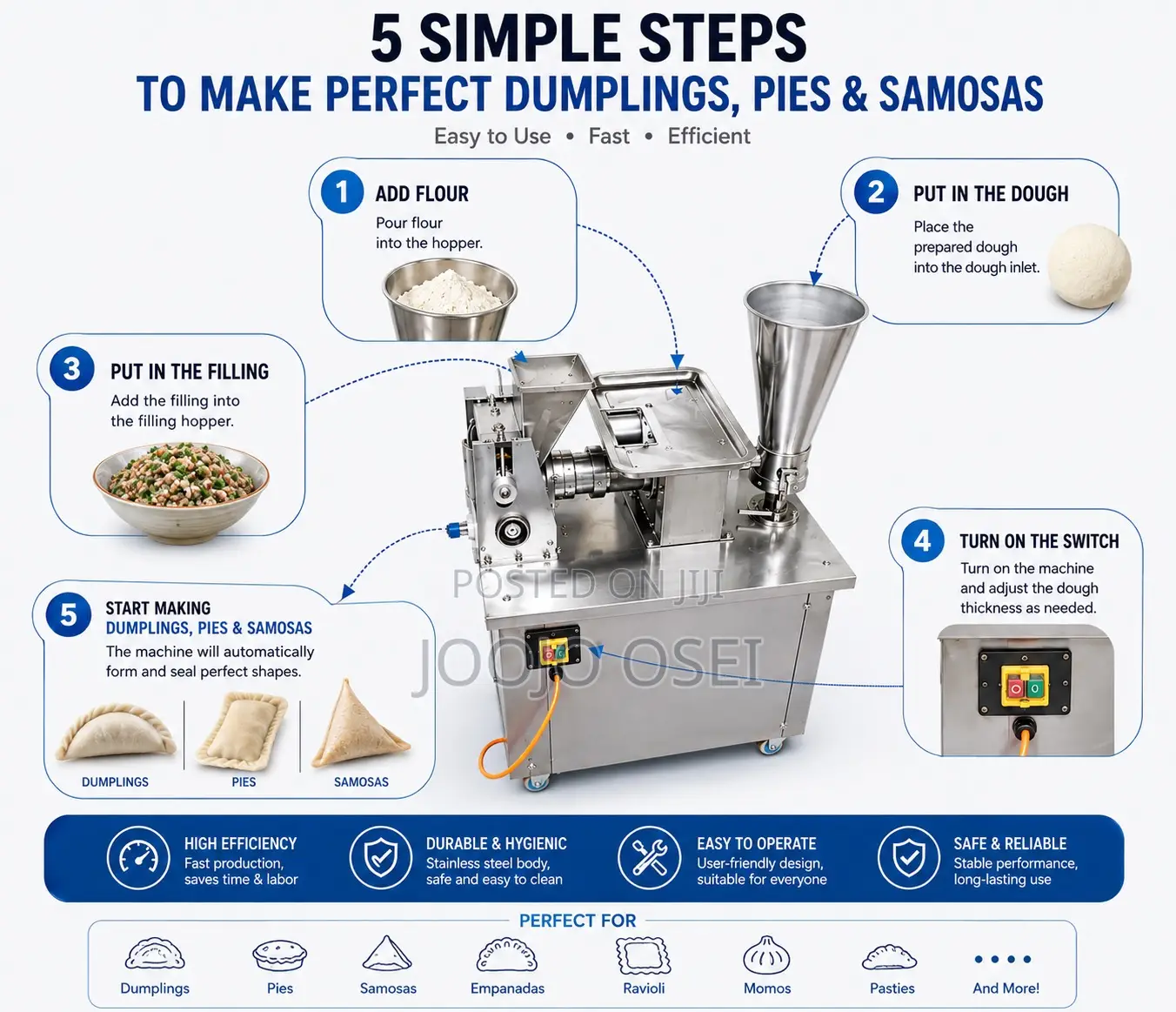 5 SIMPLE STEPS
TO MAKE PERFECT DUMPLINGS, PIES & SAMOSAS
Easy to Use • Fast • Efficient

1 ADD FLOUR
Pour flour into the hopper.

2 PUT IN THE DOUGH
Place the prepared dough into the dough inlet.

3 PUT IN THE FILLING
Add the filling into the filling hopper.

4 TURN ON THE SWITCH
Turn on the machine and adjust the dough thickness as needed.

5 START MAKING
DUMPLINGS, PIES & SAMOSAS
The machine will automatically form and seal perfect shapes.

DUMPLINGS
PIES
SAMOSAS

POSTED ON JIJI
JOOJO OSEI

HIGH EFFICIENCY
Fast production, saves time & labor

DURABLE & HYGIENIC
Stainless steel body, safe and easy to clean

EASY TO OPERATE
User-friendly design, suitable for everyone

SAFE & RELIABLE
Stable performance, long-lasting use

PERFECT FOR
Dumplings
Pies
Samosas
Empanadas
Ravioli
Momos
Pasties
And More!