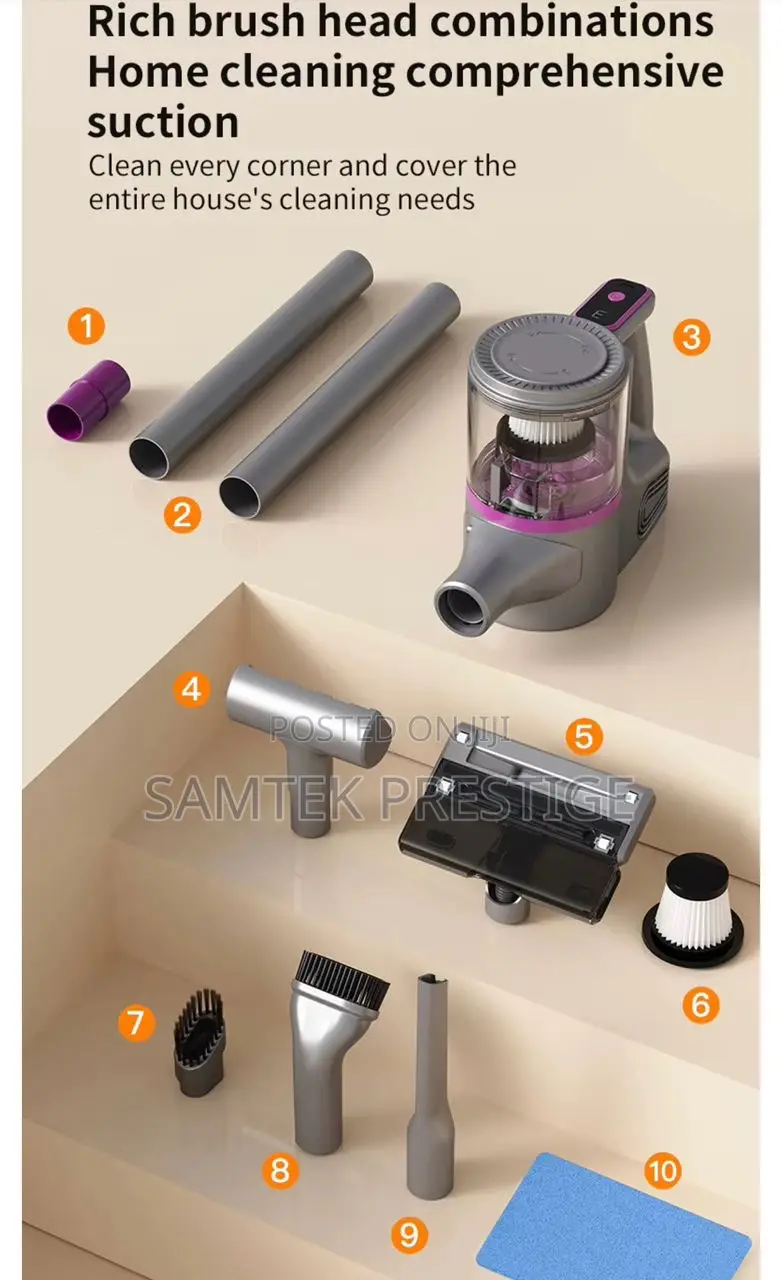 Rich brush head combinations
Home cleaning comprehensive suction

Clean every corner and cover the entire house's cleaning needs

1

2

3

4

POSTED ON JIJI

SAMTEK PRESTIGE

5

6

7

8

9

10