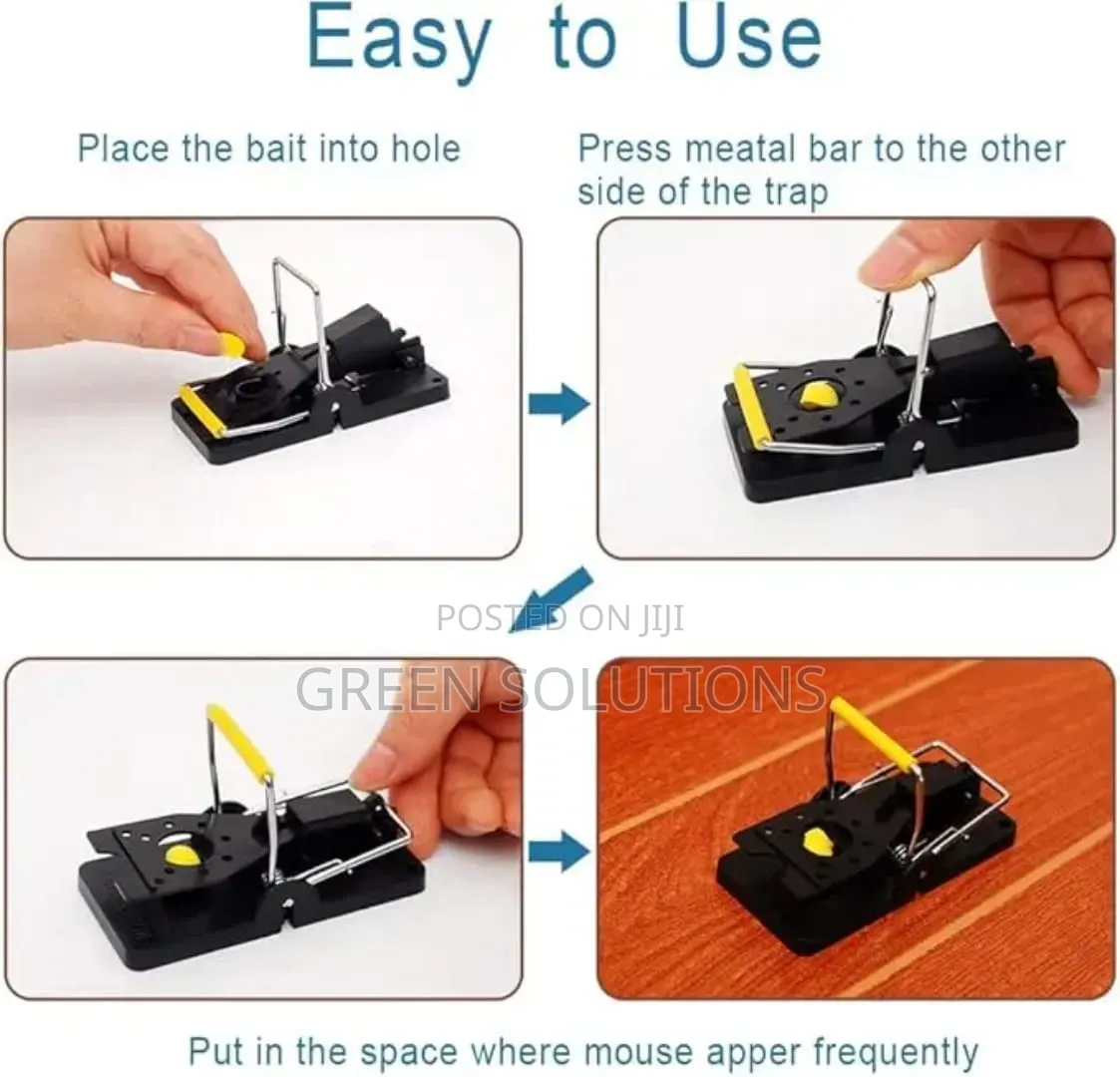 Easy to Use

Place the bait into hole

Press meatal bar to the other side of the trap

POSTED ON JIJI

GREEN SOLUTIONS

Put in the space where mouse apper frequently