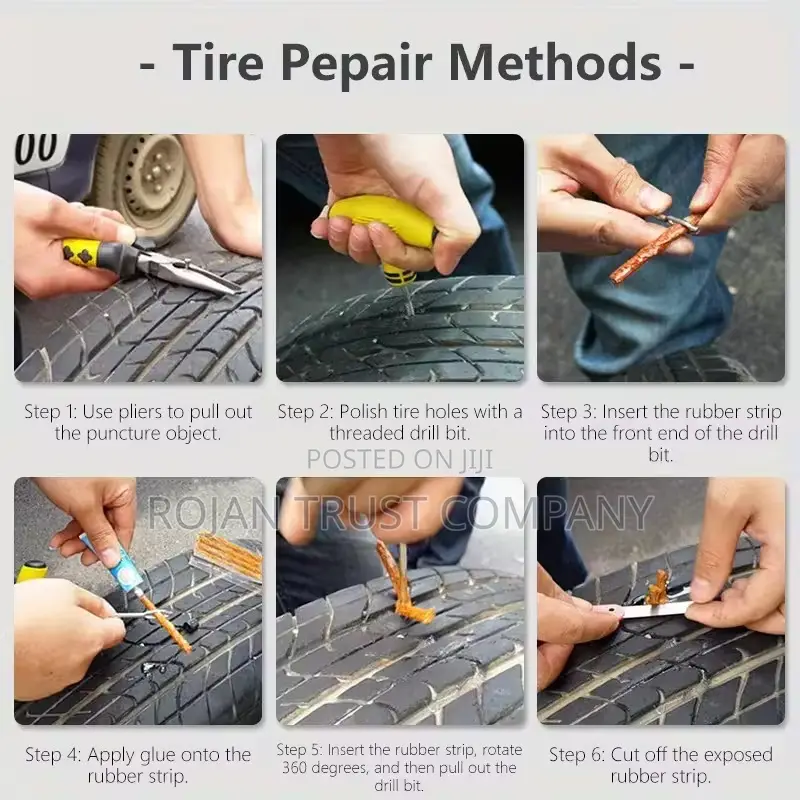 - Tire Pepair Methods -

00

Step 1: Use pliers to pull out the puncture object.

Step 2: Polish tire holes with a threaded drill bit.

Step 3: Insert the rubber strip into the front end of the drill bit.

POSTED ON JIJI

ROJAN TRUST COMPANY

Step 4: Apply glue onto the rubber strip.

Step 5: Insert the rubber strip, rotate 360 degrees, and then pull out the drill bit.

Step 6: Cut off the exposed rubber strip.