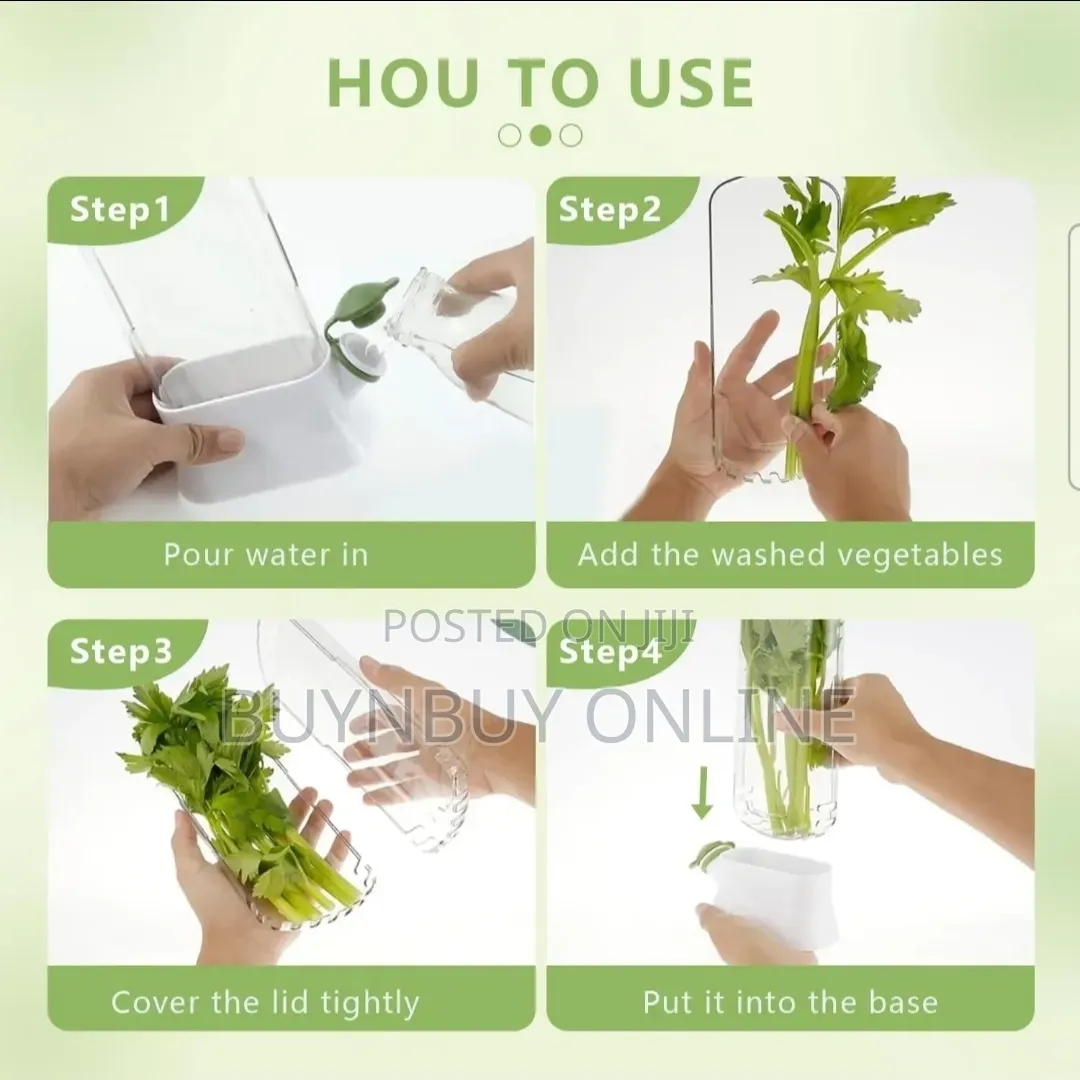 HOU TO USE

Step1

Pour water in

Step2

Add the washed vegetables

POSTED ON JIJI

BUYNBUY ONLINE

Step3

Cover the lid tightly

Step4

Put it into the base