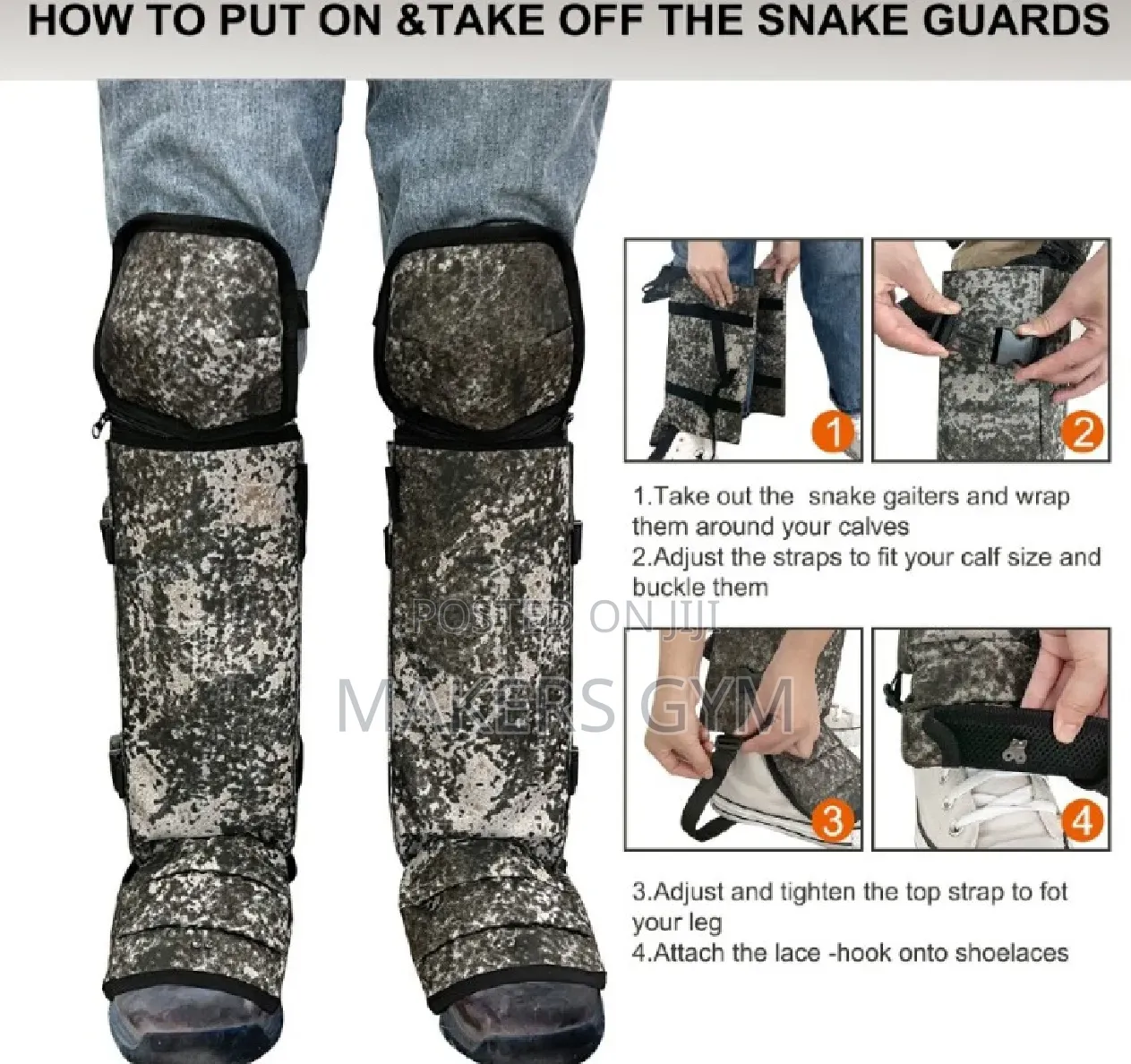 HOW TO PUT ON &TAKE OFF THE SNAKE GUARDS

1

2

1.Take out the snake gaiters and wrap them around your calves
2.Adjust the straps to fit your calf size and buckle them

POSTED ON JIJI

MAKERS GYM

3

4

3.Adjust and tighten the top strap to fot your leg
4.Attach the lace -hook onto shoelaces