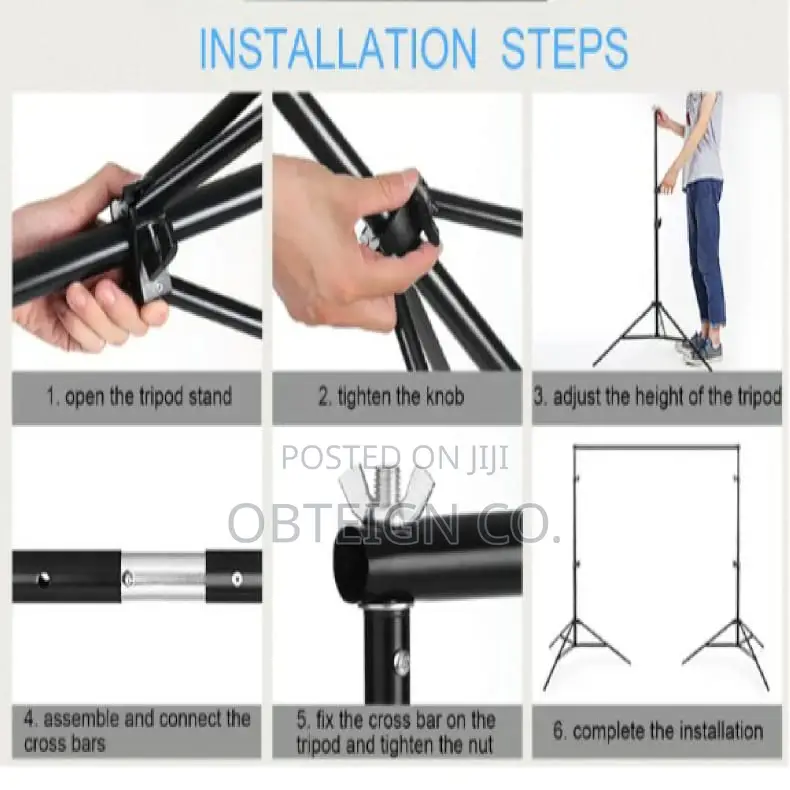 INSTALLATION STEPS

1. open the tripod stand

2. tighten the knob

3. adjust the height of the tripod

POSTED ON JIJI
OBTEIGN CO.

4. assemble and connect the cross bars

5. fix the cross bar on the tripod and tighten the nut

6. complete the installation