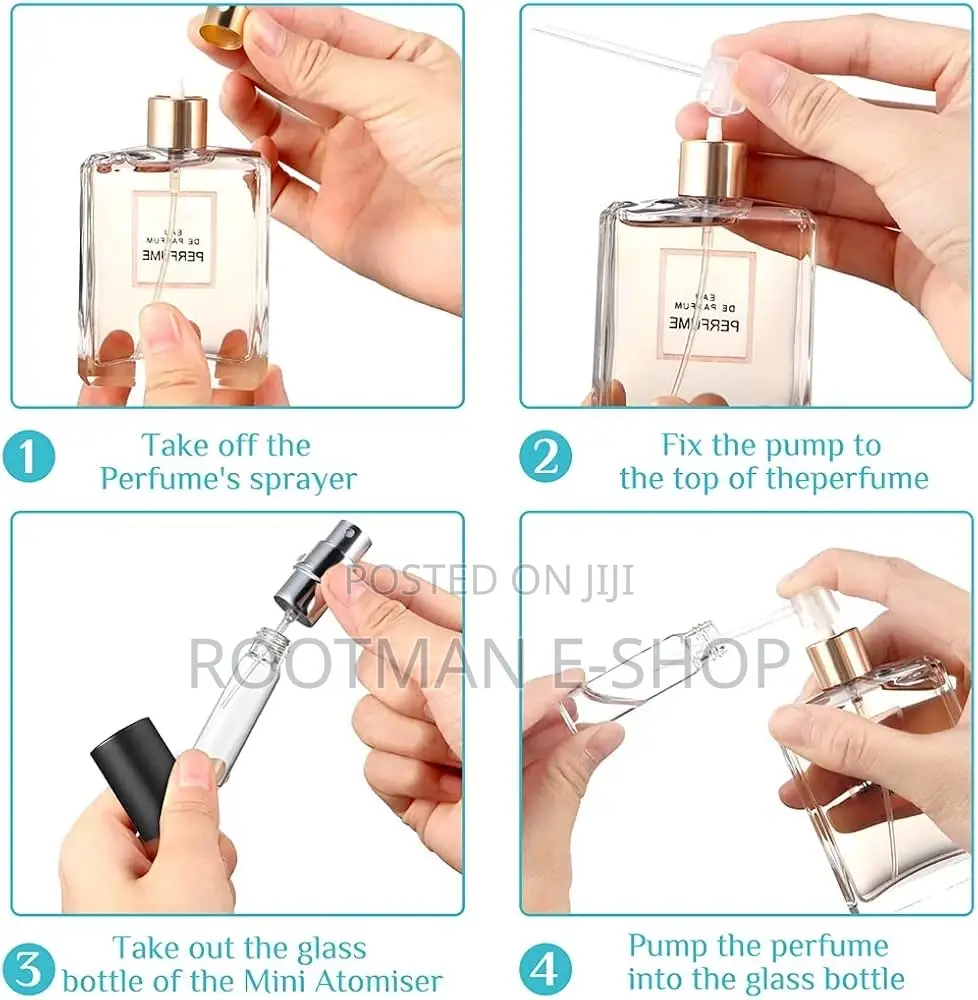 EAU
DE PARFUM
PERFUME

EAU
DE PARFUM
PERFUME

1 Take off the Perfume's sprayer

2 Fix the pump to the top of theperfume

POSTED ON JIJI
ROOTMAN E-SHOP

3 Take out the glass bottle of the Mini Atomiser

4 Pump the perfume into the glass bottle