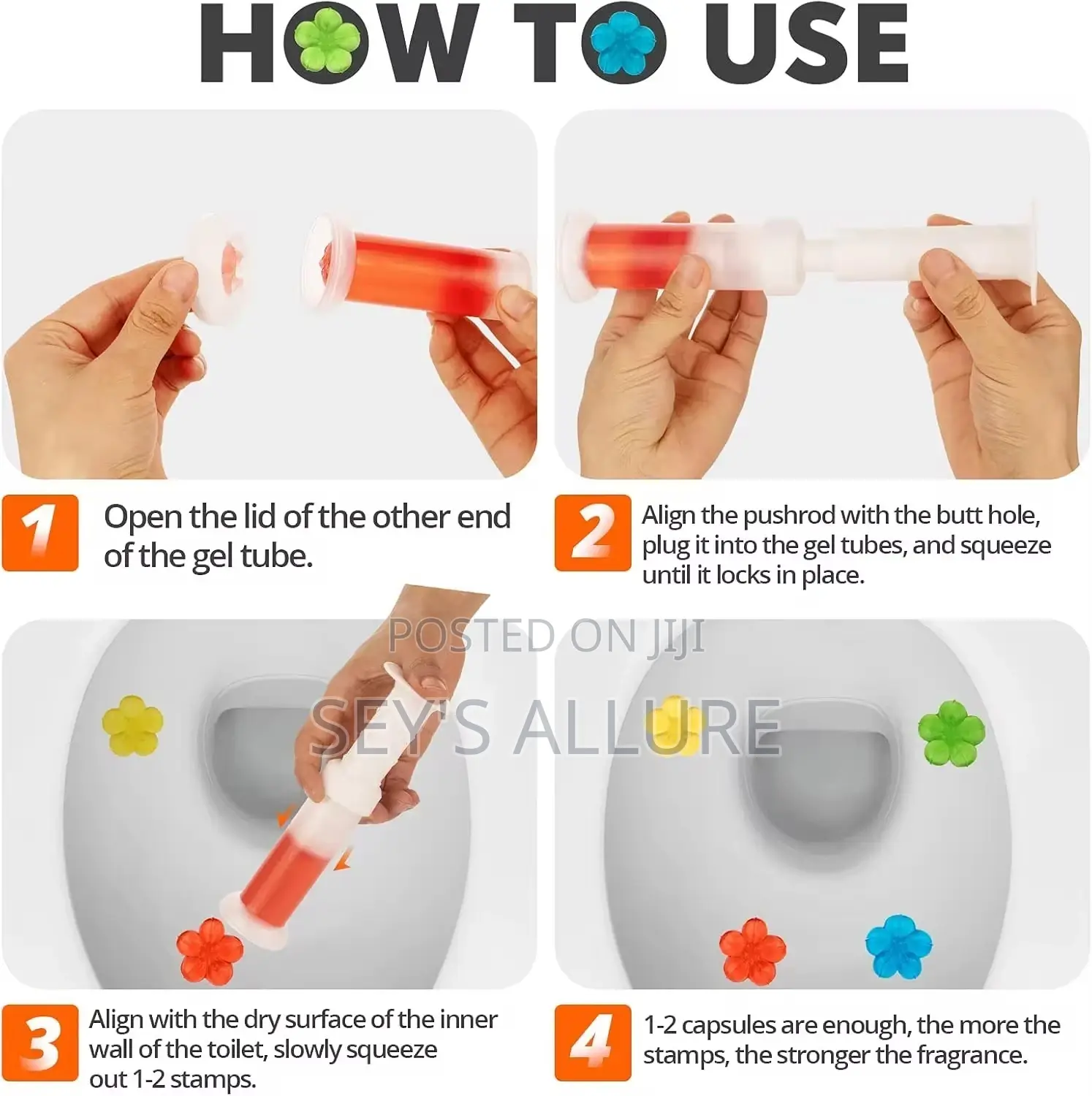 HOW TO USE

1 Open the lid of the other end of the gel tube.

2 Align the pushrod with the butt hole, plug it into the gel tubes, and squeeze until it locks in place.

POSTED ON JIJI
SEY'S ALLURE

3 Align with the dry surface of the inner wall of the toilet, slowly squeeze out 1-2 stamps.

4 1-2 capsules are enough, the more the stamps, the stronger the fragrance.