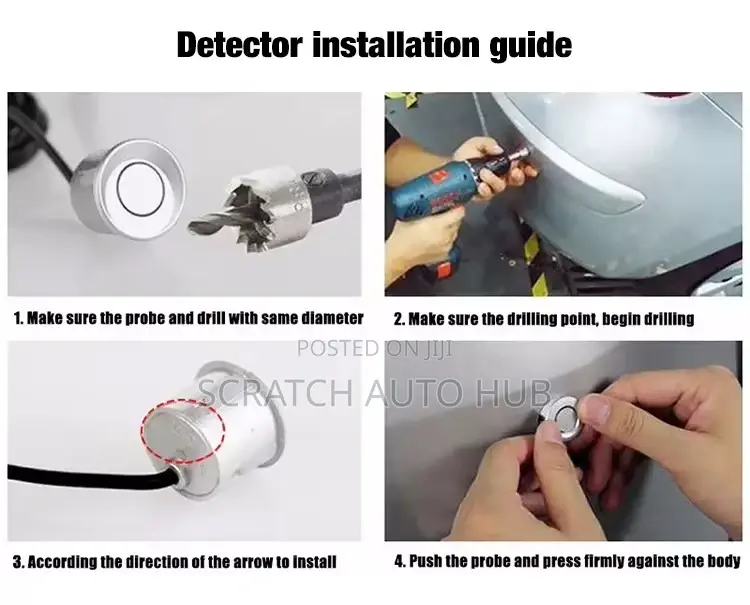 Detector installation guide

1. Make sure the probe and drill with same diameter

2. Make sure the drilling point, begin drilling

POSTED ON JIJI

SCRATCH AUTO HUB

3. According the direction of the arrow to install

4. Push the probe and press firmly against the body