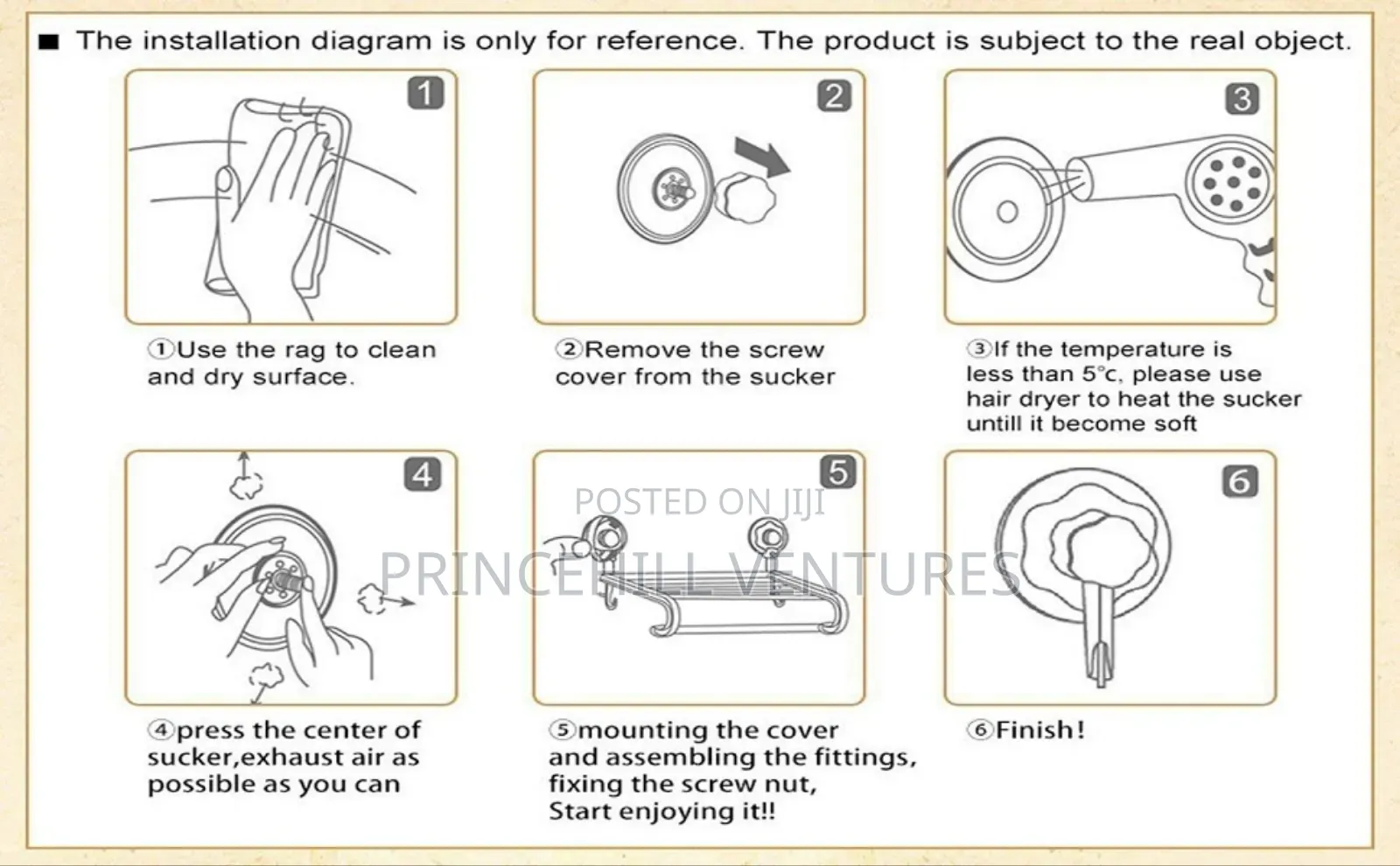 ■ The installation diagram is only for reference. The product is subject to the real object.

1

①Use the rag to clean and dry surface.

2

②Remove the screw cover from the sucker

3

③If the temperature is less than 5°c, please use hair dryer to heat the sucker untill it become soft

4

④press the center of sucker,exhaust air as possible as you can

5

POSTED ON JIJI

PRINCEHILL VENTURES

⑤mounting the cover and assembling the fittings, fixing the screw nut, Start enjoying it!!

6

⑥Finish!