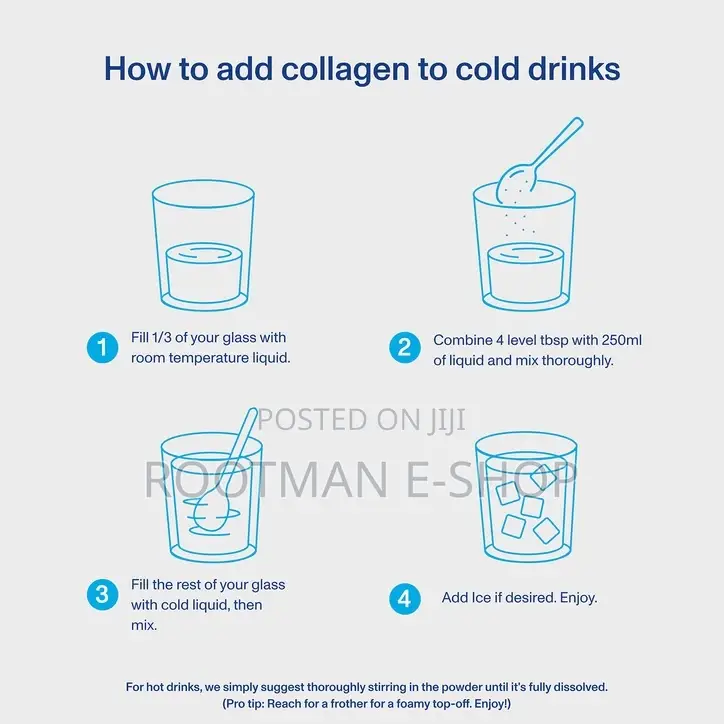 How to add collagen to cold drinks

1 Fill 1/3 of your glass with room temperature liquid.

2 Combine 4 level tbsp with 250ml of liquid and mix thoroughly.

POSTED ON JIJI

ROOTMAN E-SHOP

3 Fill the rest of your glass with cold liquid, then mix.

4 Add Ice if desired. Enjoy.

For hot drinks, we simply suggest thoroughly stirring in the powder until it's fully dissolved. (Pro tip: Reach for a frother for a foamy top-off. Enjoy!)