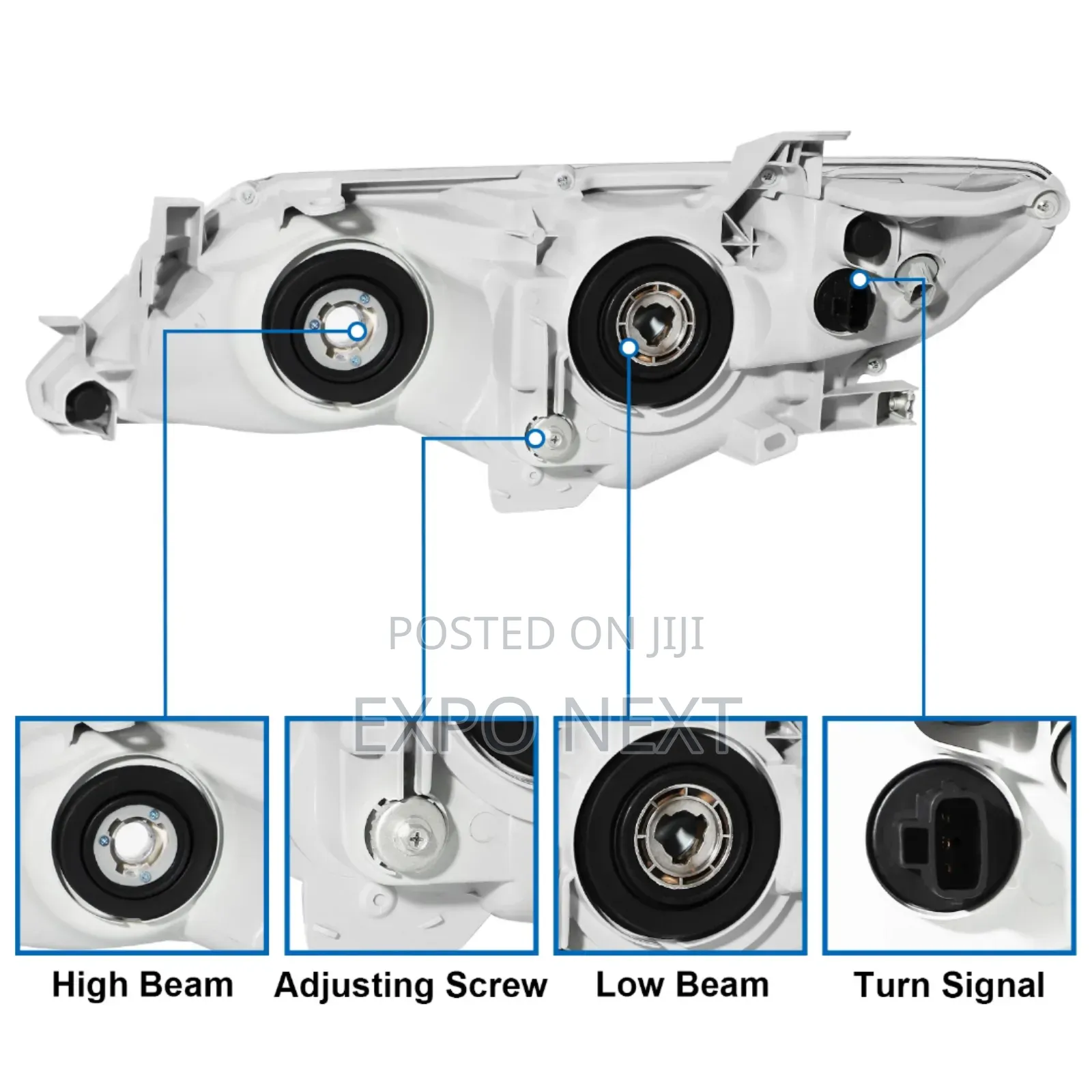 POSTED ON JIJI

EXPO NEXT

High Beam

Adjusting Screw

Low Beam

Turn Signal