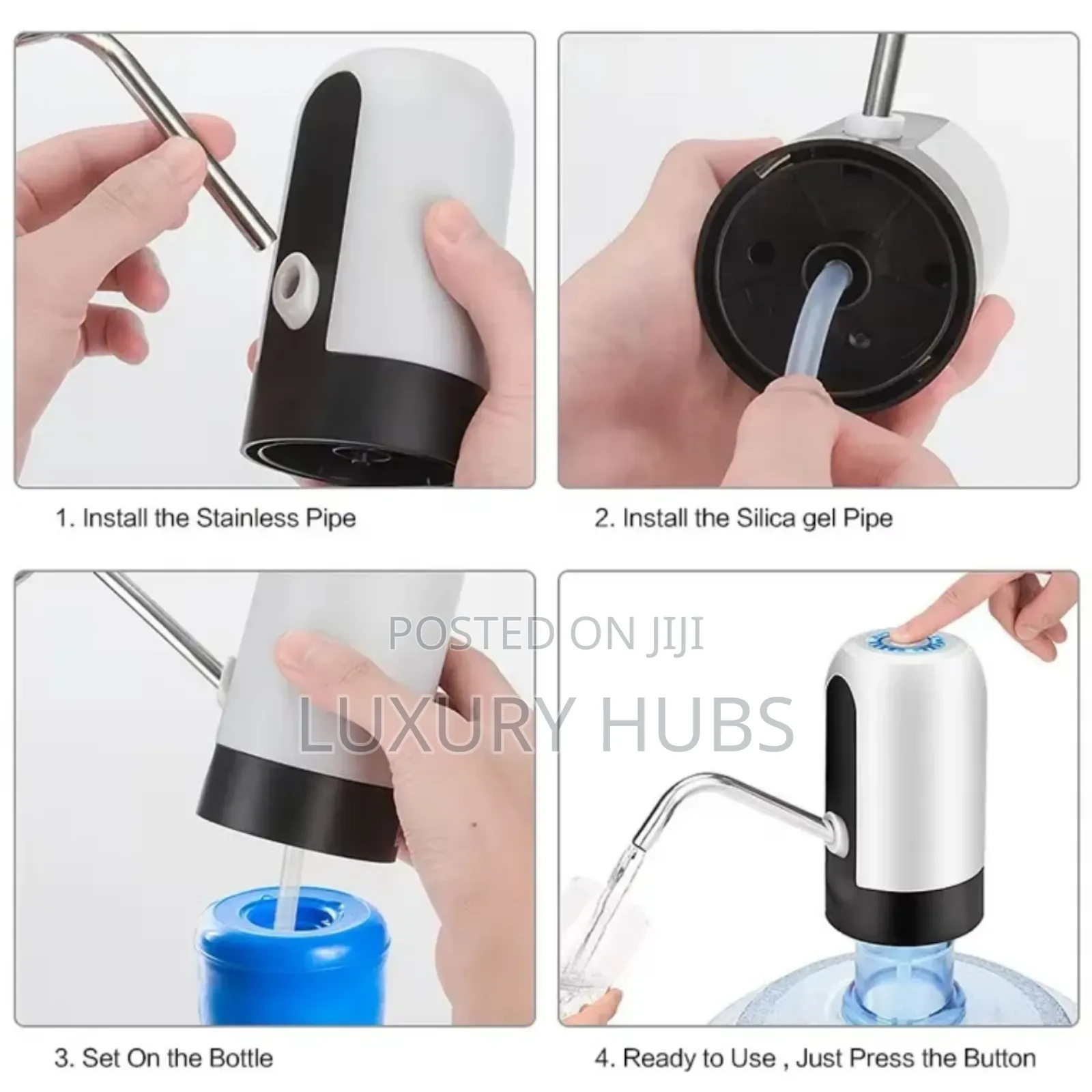 1. Install the Stainless Pipe

2. Install the Silica gel Pipe

POSTED ON JIJI

LUXURY HUBS

3. Set On the Bottle

4. Ready to Use , Just Press the Button