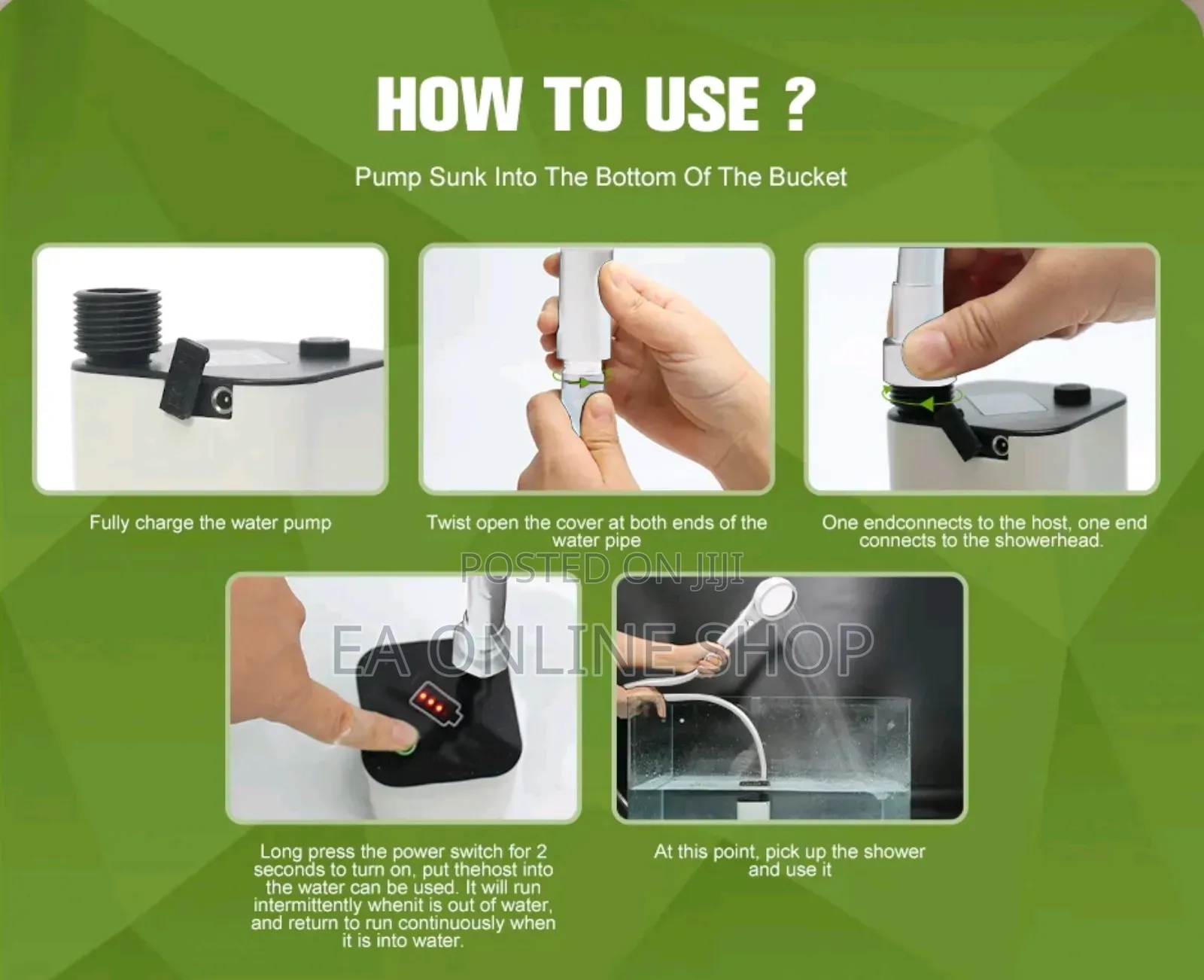 HOW TO USE ?

Pump Sunk Into The Bottom Of The Bucket

Fully charge the water pump

Twist open the cover at both ends of the water pipe

One endconnects to the host, one end connects to the showerhead.

POSTED ON JIJI

EA ONLINE SHOP

Long press the power switch for 2 seconds to turn on, put thehost into the water can be used. It will run intermittently whenit is out of water, and return to run continuously when it is into water.

At this point, pick up the shower and use it