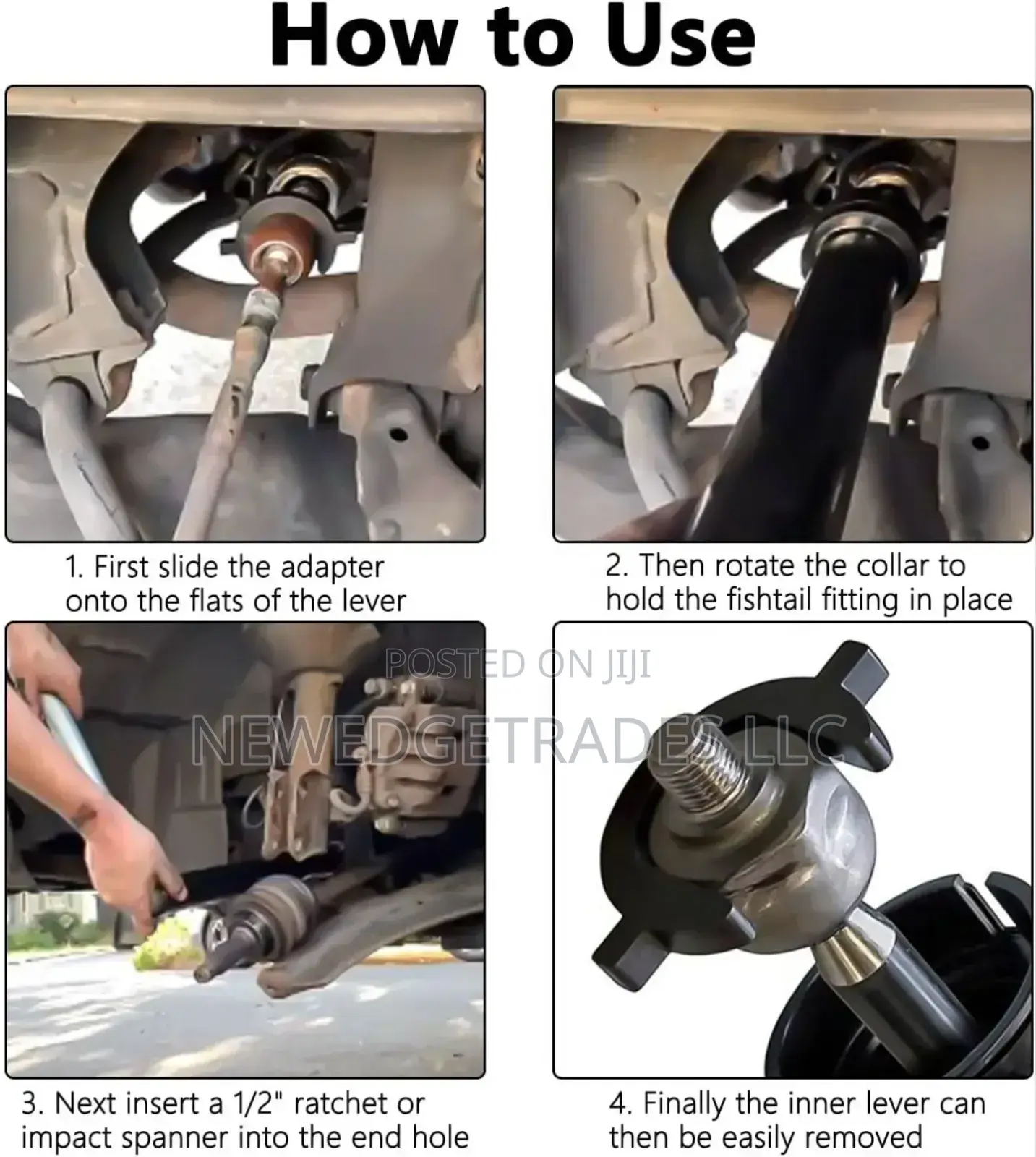 How to Use

1. First slide the adapter onto the flats of the lever

2. Then rotate the collar to hold the fishtail fitting in place

POSTED ON JIJI
NEWEDGETRADES LLC

3. Next insert a 1/2" ratchet or impact spanner into the end hole

4. Finally the inner lever can then be easily removed