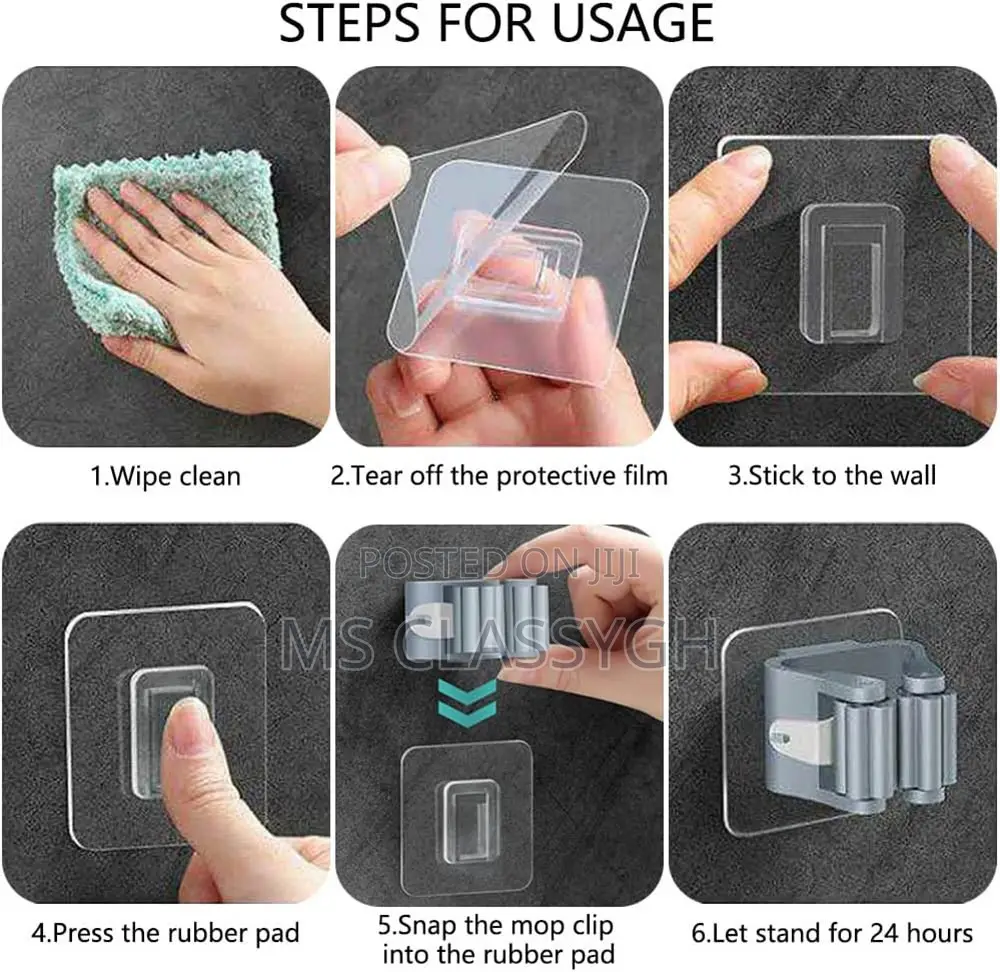 STEPS FOR USAGE

1.Wipe clean

2.Tear off the protective film

3.Stick to the wall

POSTED ON JIJI

MS CLASSYGH

4.Press the rubber pad

5.Snap the mop clip into the rubber pad

6.Let stand for 24 hours