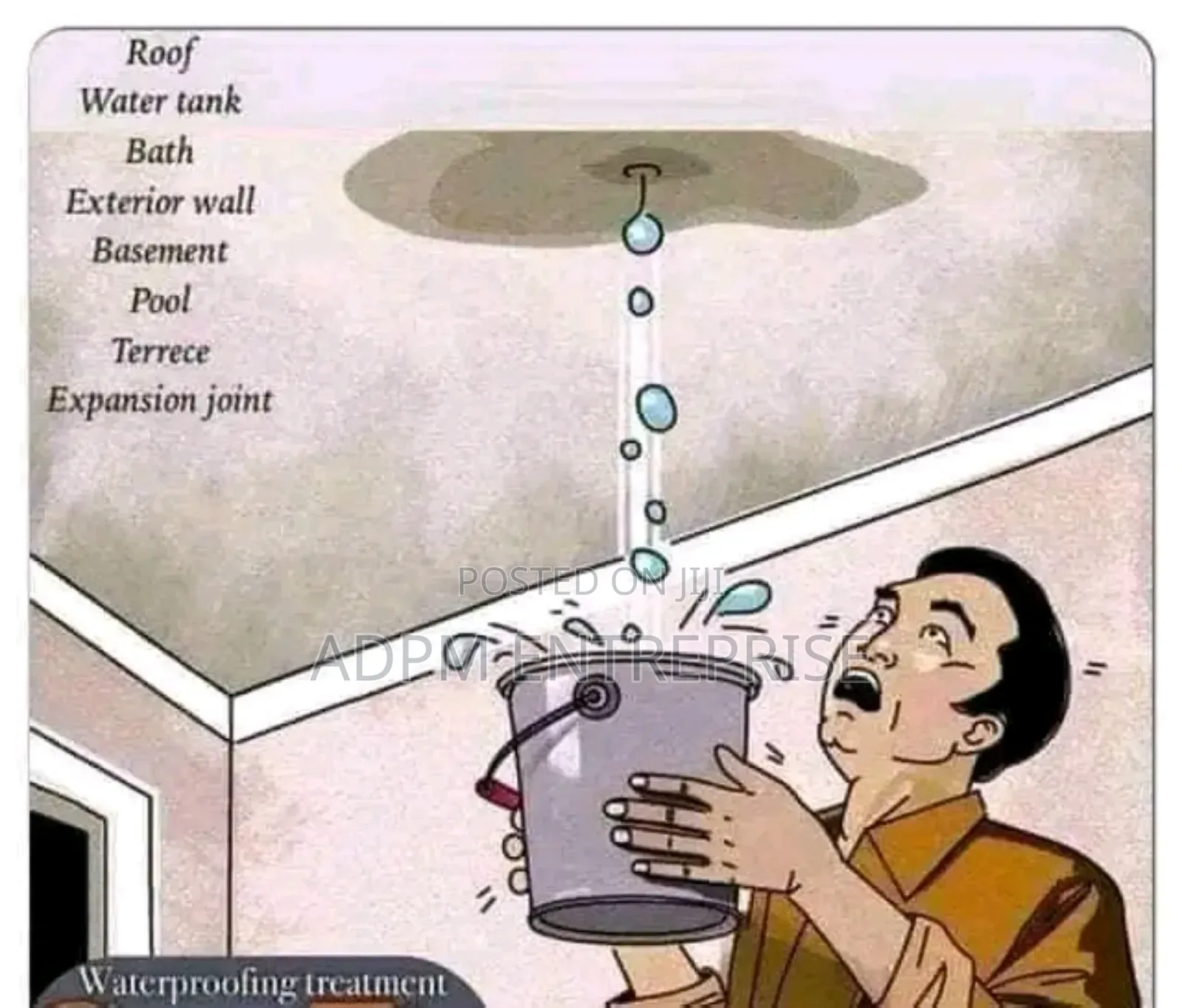 Roof
Water tank
Bath
Exterior wall
Basement
Pool
Terrece
Expansion joint

POSTED ON JIJI
ADPM ENTREPRISE

Waterproofing treatment