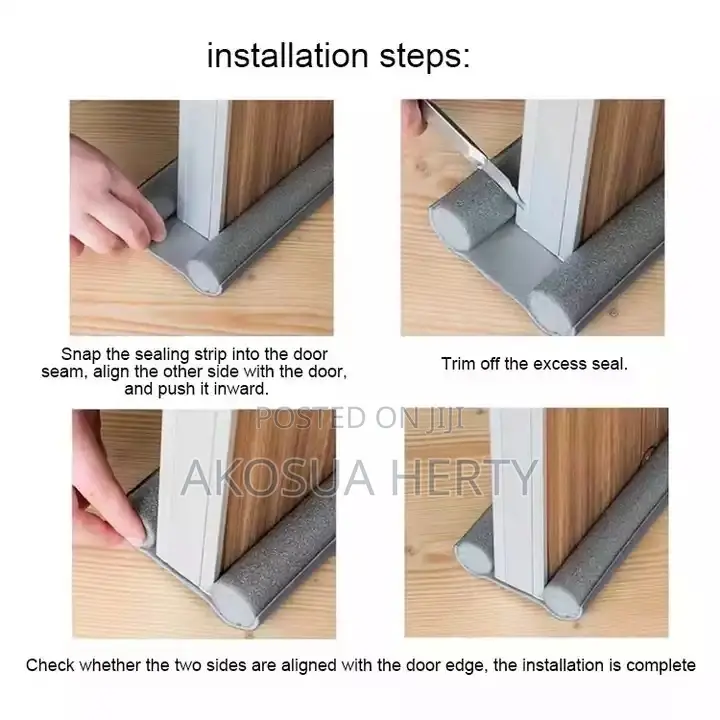 installation steps:

Snap the sealing strip into the door seam, align the other side with the door, and push it inward.

Trim off the excess seal.

POSTED ON JIJI

AKOSUA HERTY

Check whether the two sides are aligned with the door edge, the installation is complete