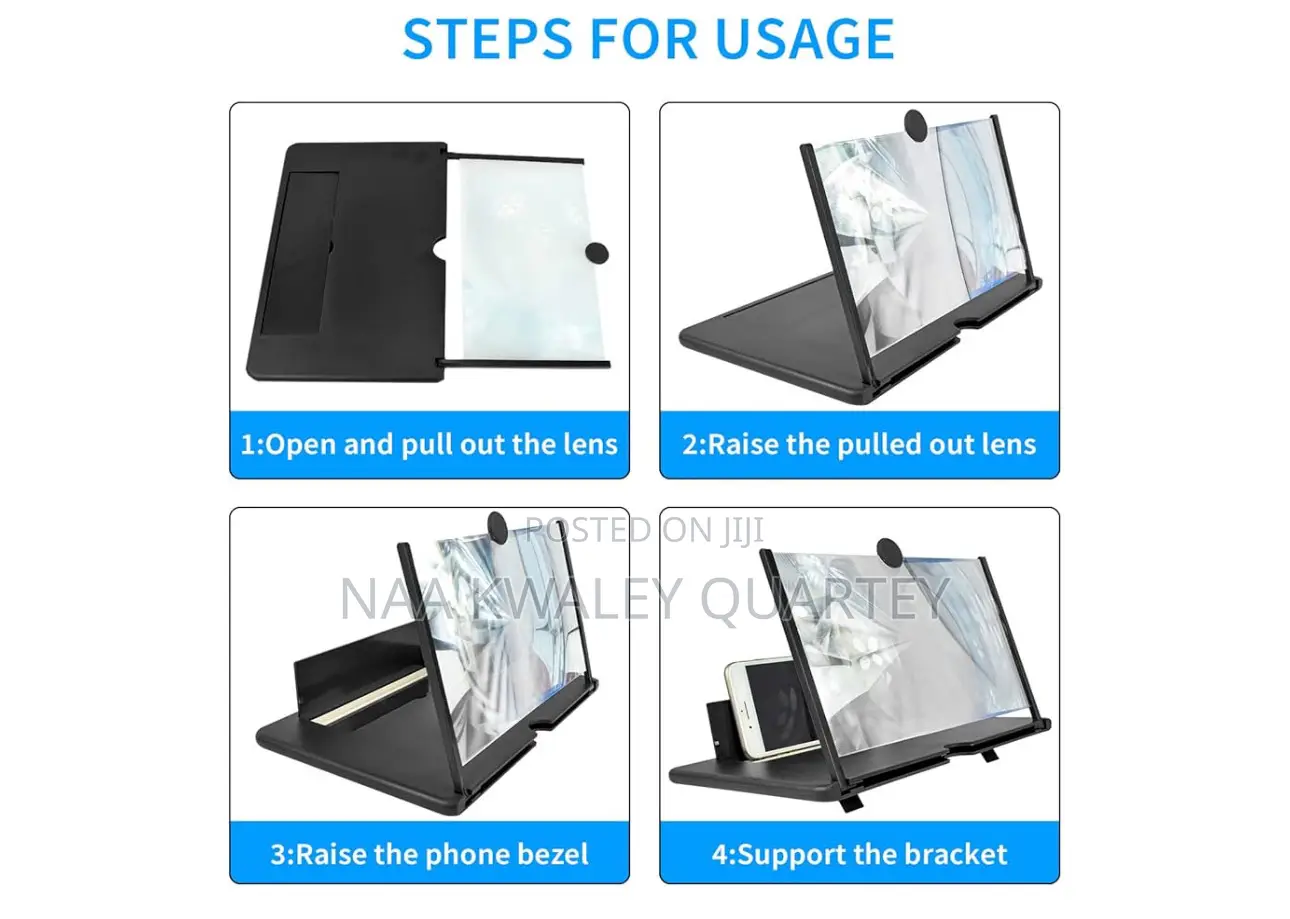 STEPS FOR USAGE

1:Open and pull out the lens

2:Raise the pulled out lens

POSTED ON JIJI
NAA KWALEY QUARTEY

3:Raise the phone bezel

4:Support the bracket