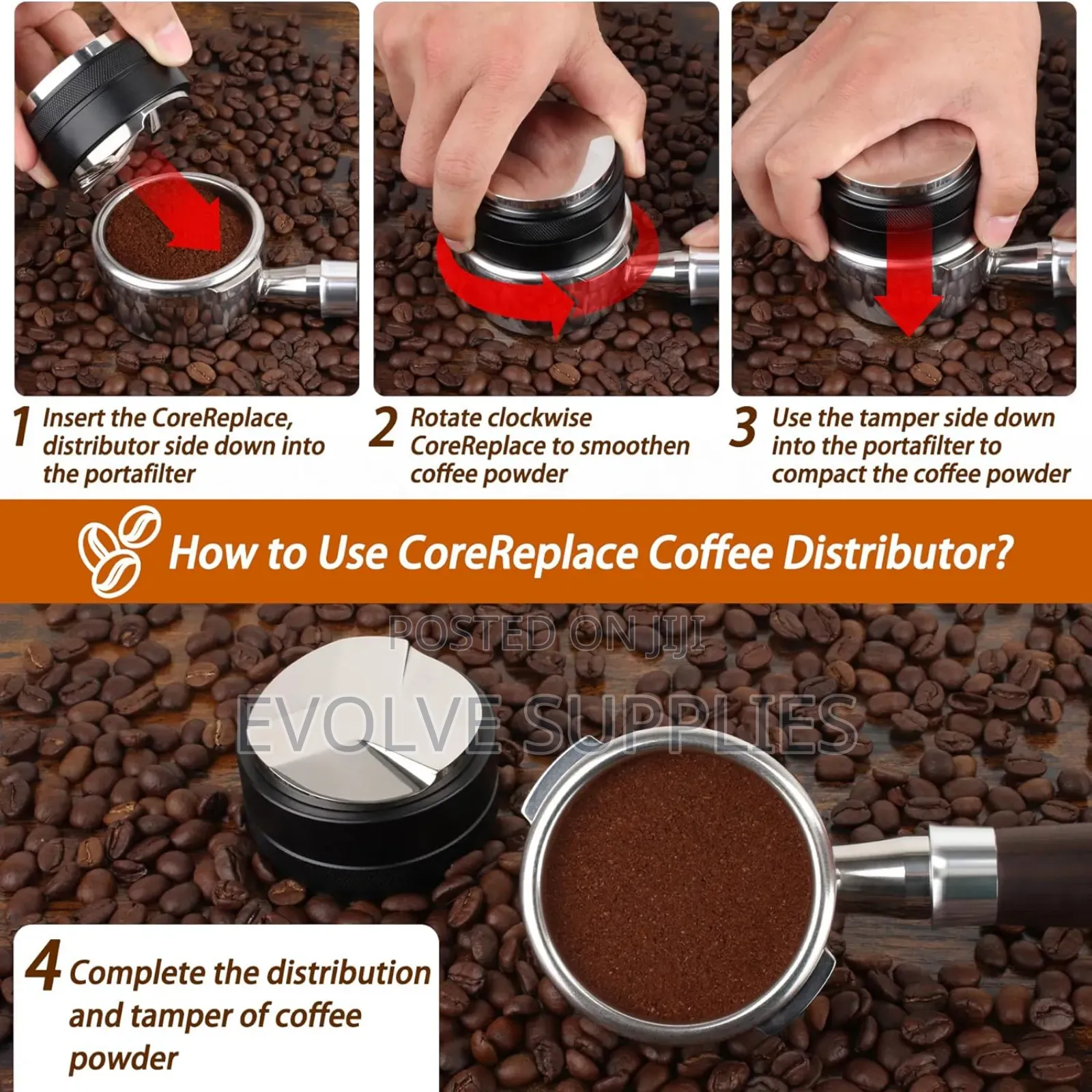 1 Insert the CoreReplace, distributor side down into the portafilter

2 Rotate clockwise CoreReplace to smoothen coffee powder

3 Use the tamper side down into the portafilter to compact the coffee powder

How to Use CoreReplace Coffee Distributor?

POSTED ON JIJI

EVOLVE SUPPLIES

4 Complete the distribution and tamper of coffee powder