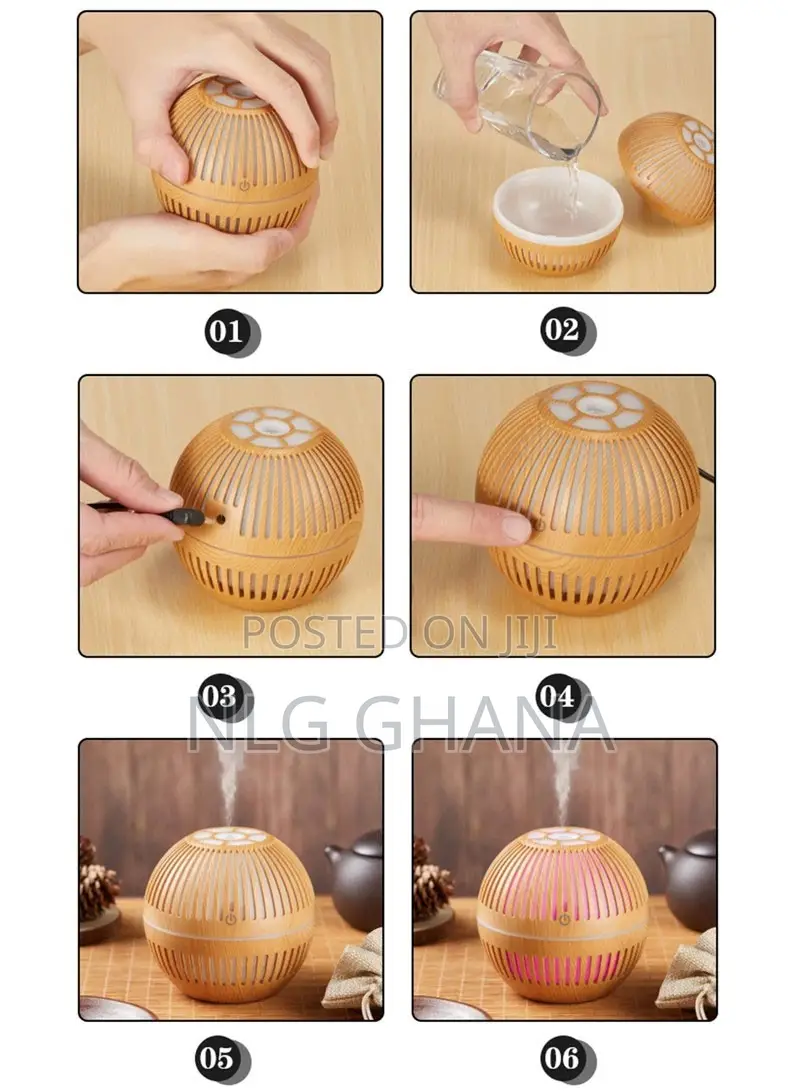 01

02

POSTED ON JIJI

03

04

NLG GHANA

05

06