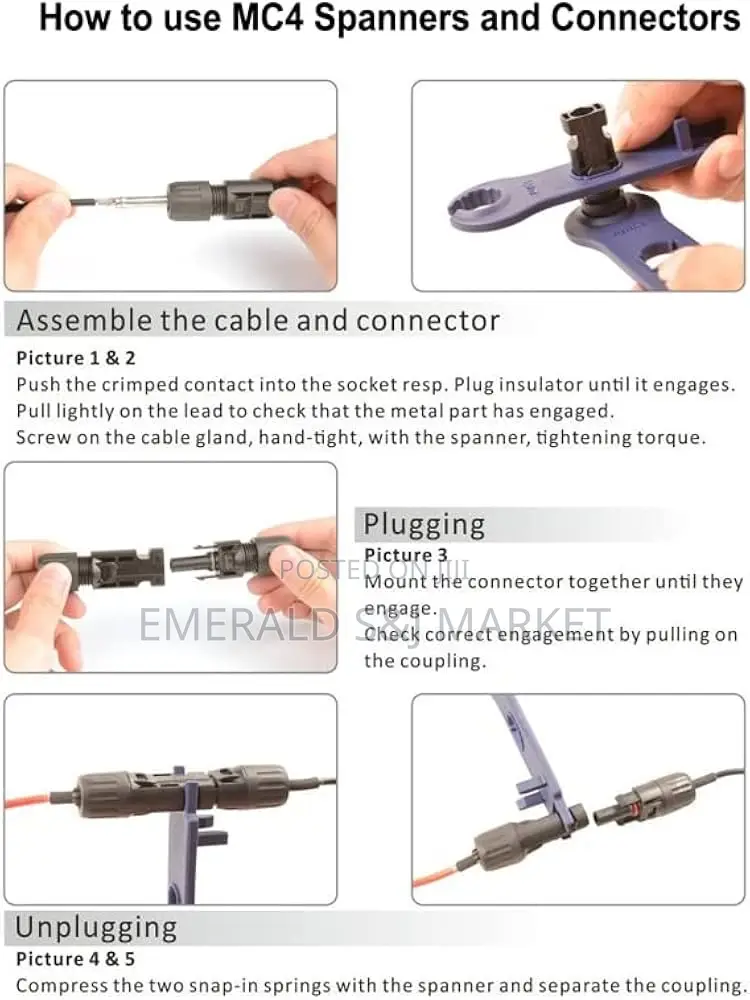 How to use MC4 Spanners and Connectors

Assemble the cable and connector

Picture 1 & 2
Push the crimped contact into the socket resp. Plug insulator until it engages. Pull lightly on the lead to check that the metal part has engaged. Screw on the cable gland, hand-tight, with the spanner, tightening torque.

Plugging

Picture 3
Mount the connector together until they engage.
Check correct engagement by pulling on the coupling.

POSTED ON JIJI
EMERALD S&J MARKET

Unplugging

Picture 4 & 5
Compress the two snap-in springs with the spanner and separate the coupling.