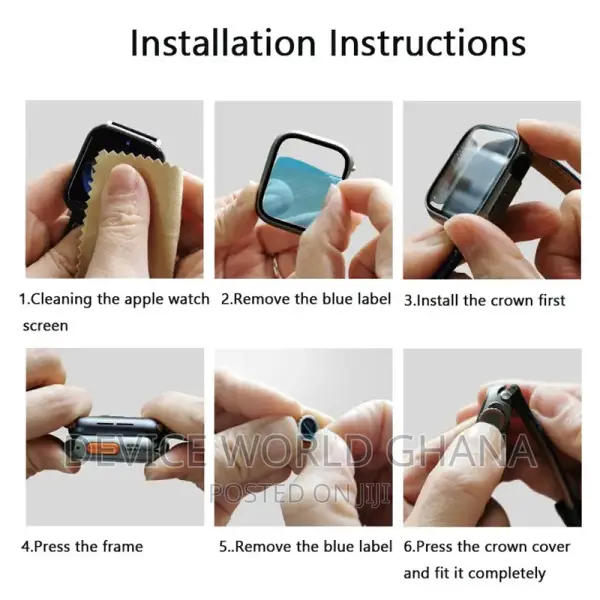 Installation Instructions

1.Cleaning the apple watch screen

2.Remove the blue label

3.Install the crown first

DEVICE WORLD GHANA
POSTED ON JIJI

4.Press the frame

5..Remove the blue label

6.Press the crown cover and fit it completely