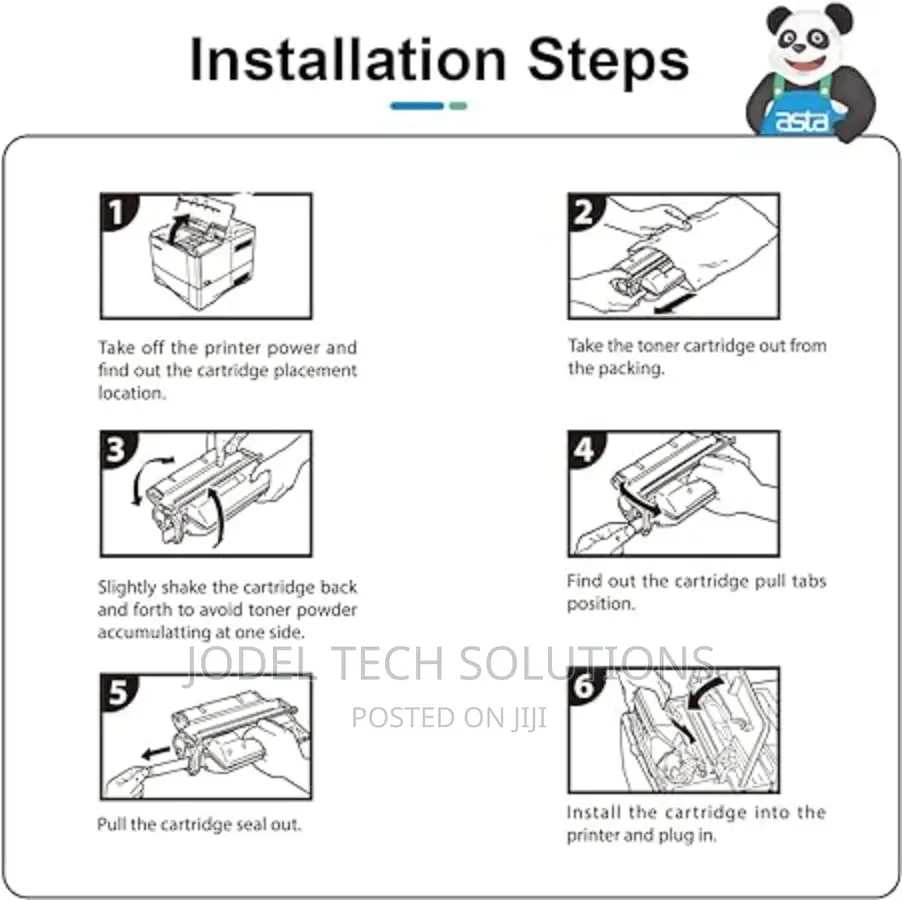 Installation Steps

asta

1

Take off the printer power and find out the cartridge placement location.

2

Take the toner cartridge out from the packing.

3

Slightly shake the cartridge back and forth to avoid toner powder accumulatting at one side.

4

Find out the cartridge pull tabs position.

JODEL TECH SOLUTIONS

POSTED ON JIJI

5

Pull the cartridge seal out.

6

Install the cartridge into the printer and plug in.