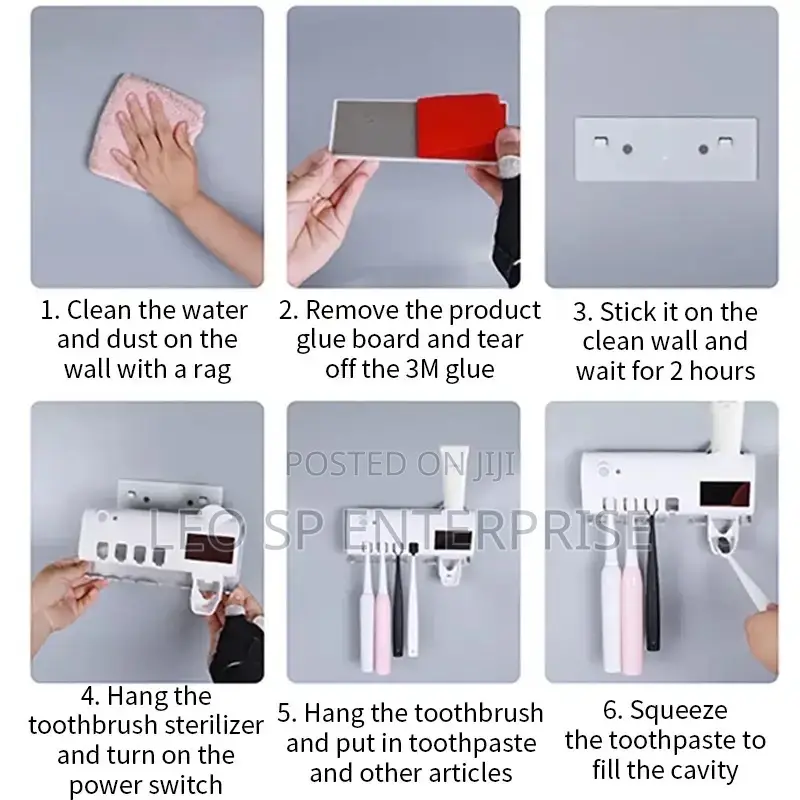 1. Clean the water and dust on the wall with a rag

2. Remove the product glue board and tear off the 3M glue

3. Stick it on the clean wall and wait for 2 hours

POSTED ON JIJI
LEO SP ENTERPRISE

4. Hang the toothbrush sterilizer and turn on the power switch

5. Hang the toothbrush and put in toothpaste and other articles

6. Squeeze the toothpaste to fill the cavity