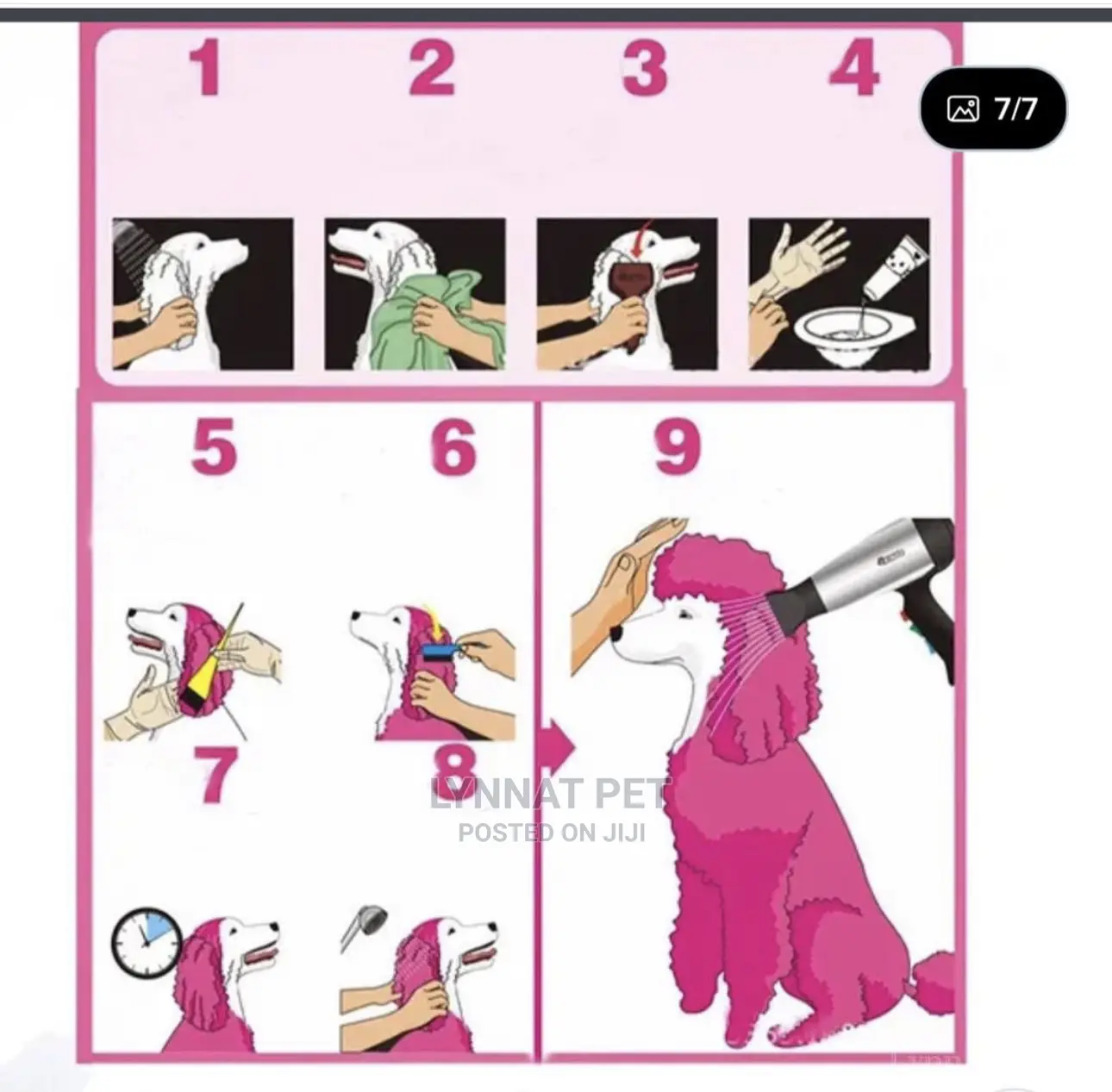 1 2 3 4

7/7

5 6 9

7 8

LYNNAT PET
POSTED ON JIJI