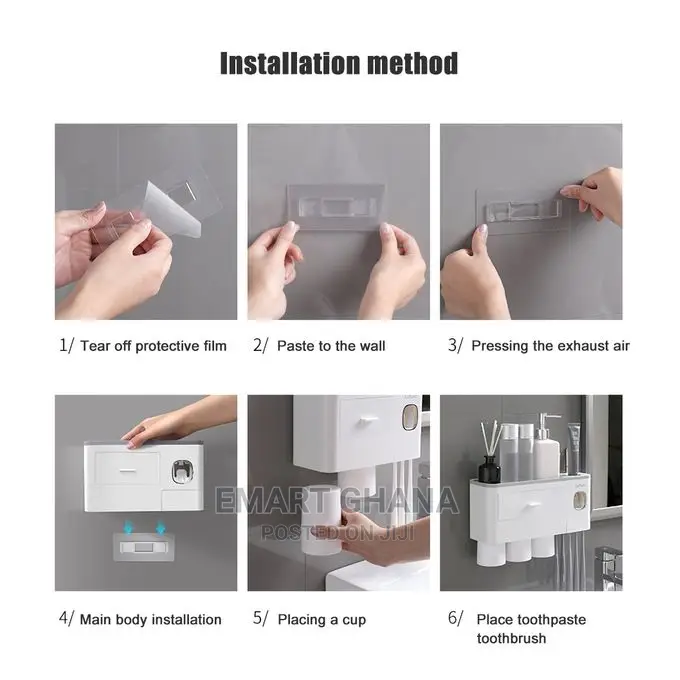 Installation method

1/ Tear off protective film

2/ Paste to the wall

3/ Pressing the exhaust air

EMART GHANA
POSTED ON JIJI

4/ Main body installation

5/ Placing a cup

6/ Place toothpaste toothbrush