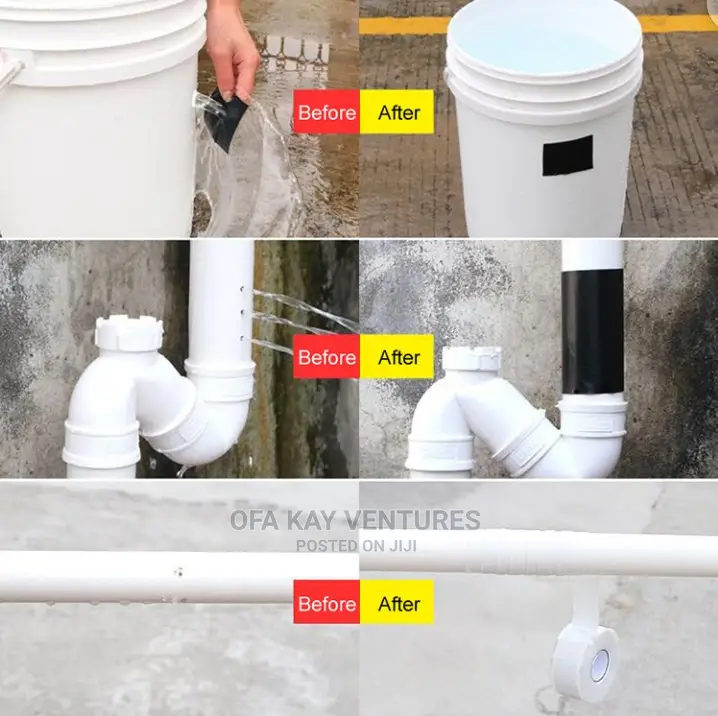 Before After

Before After

OFA KAY VENTURES
POSTED ON JIJI

Before After