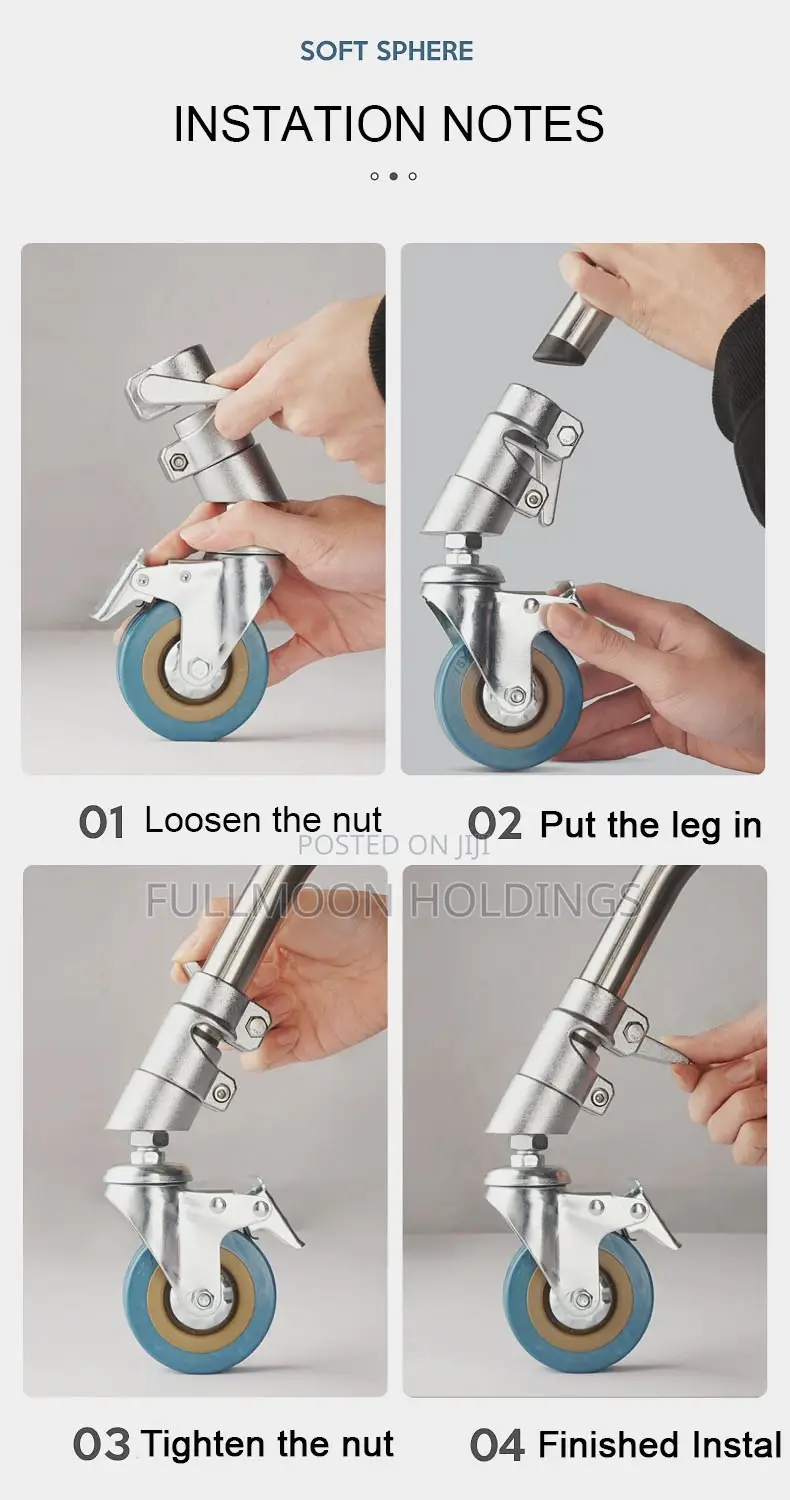 SOFT SPHERE

INSTATION NOTES

01 Loosen the nut

02 Put the leg in

POSTED ON JIJI

FULLMOON HOLDINGS

03 Tighten the nut

04 Finished Instal