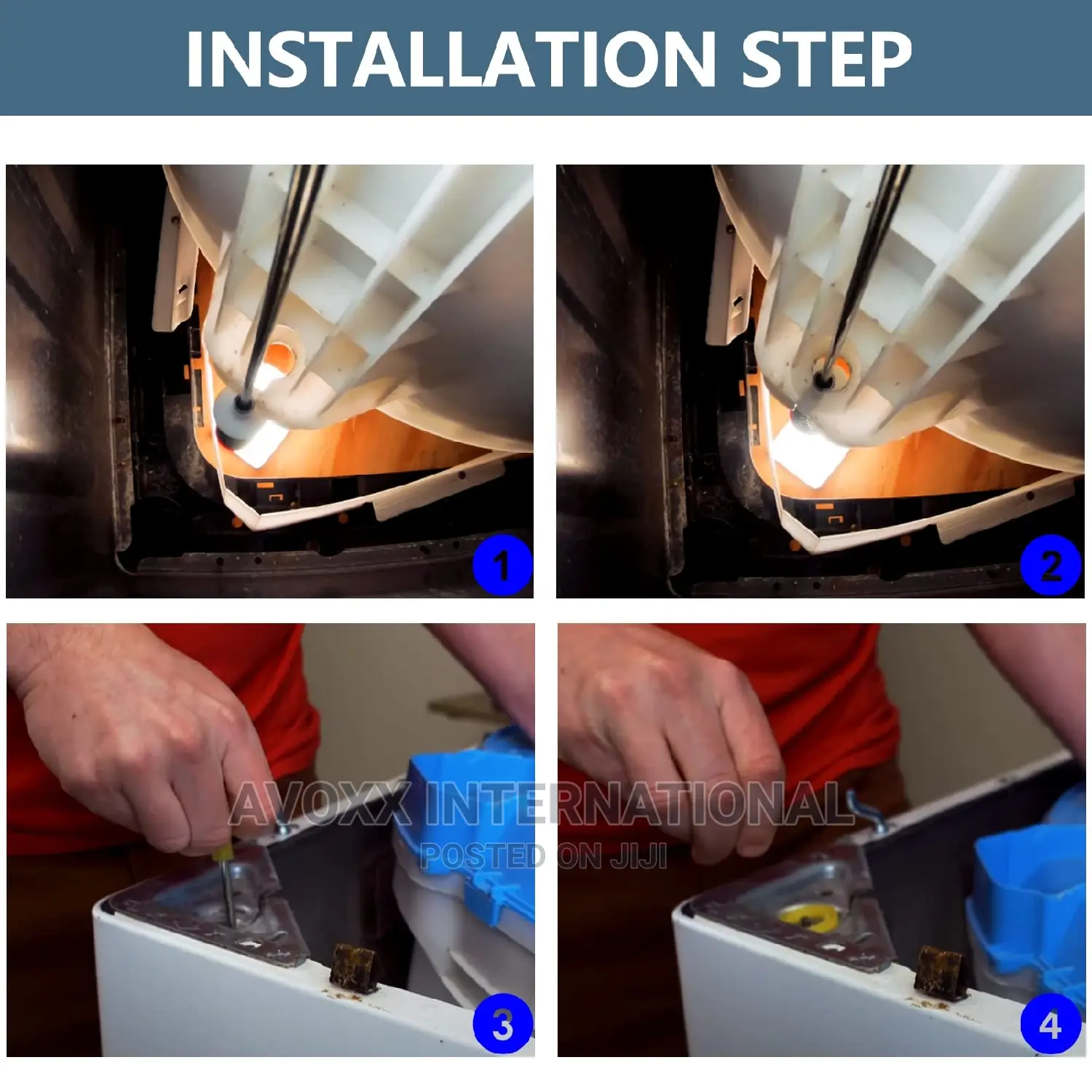 INSTALLATION STEP

1

2

AVOXX INTERNATIONAL
POSTED ON JIJI

3

4