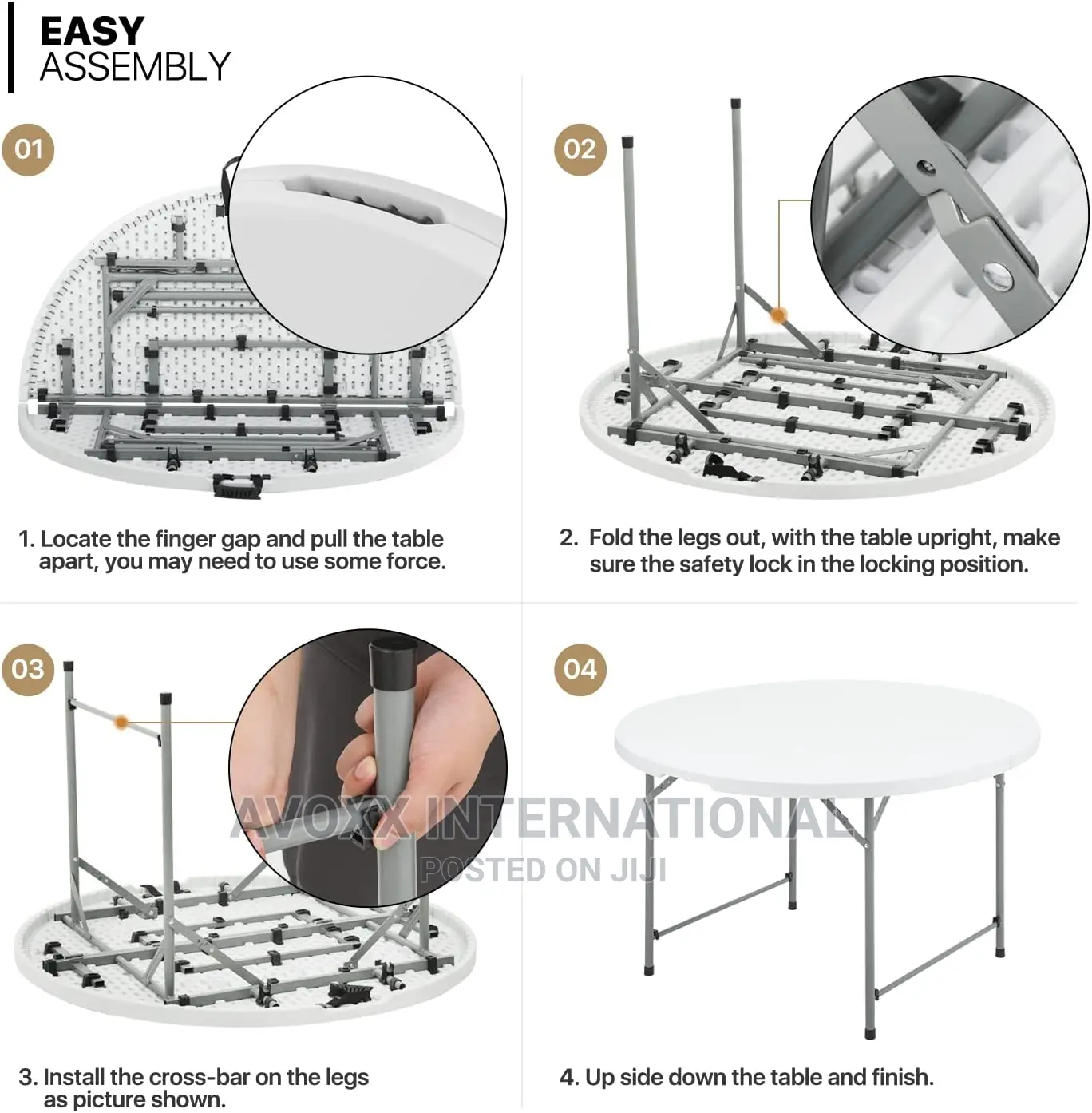 EASY
ASSEMBLY

01

1. Locate the finger gap and pull the table apart, you may need to use some force.

02

2. Fold the legs out, with the table upright, make sure the safety lock in the locking position.

03

3. Install the cross-bar on the legs as picture shown.

04

4. Up side down the table and finish.

AVOXX INTERNATIONAL
POSTED ON JIJI