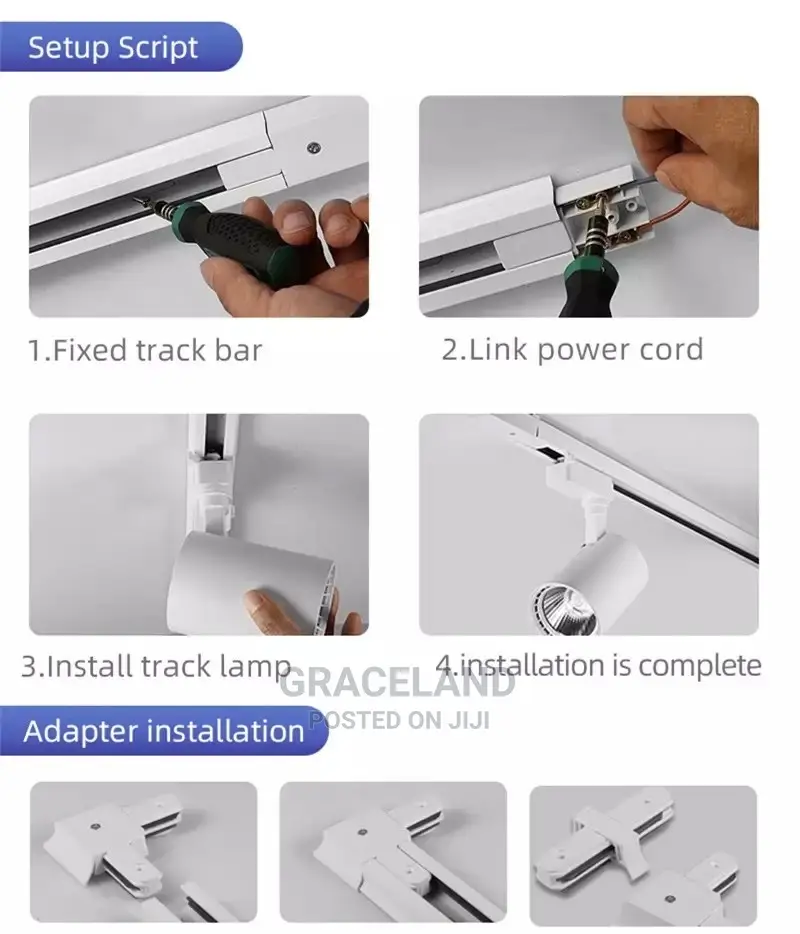 Setup Script

1.Fixed track bar

2.Link power cord

3.Install track lamp

4.installation is complete

GRACELAND
POSTED ON JIJI

Adapter installation