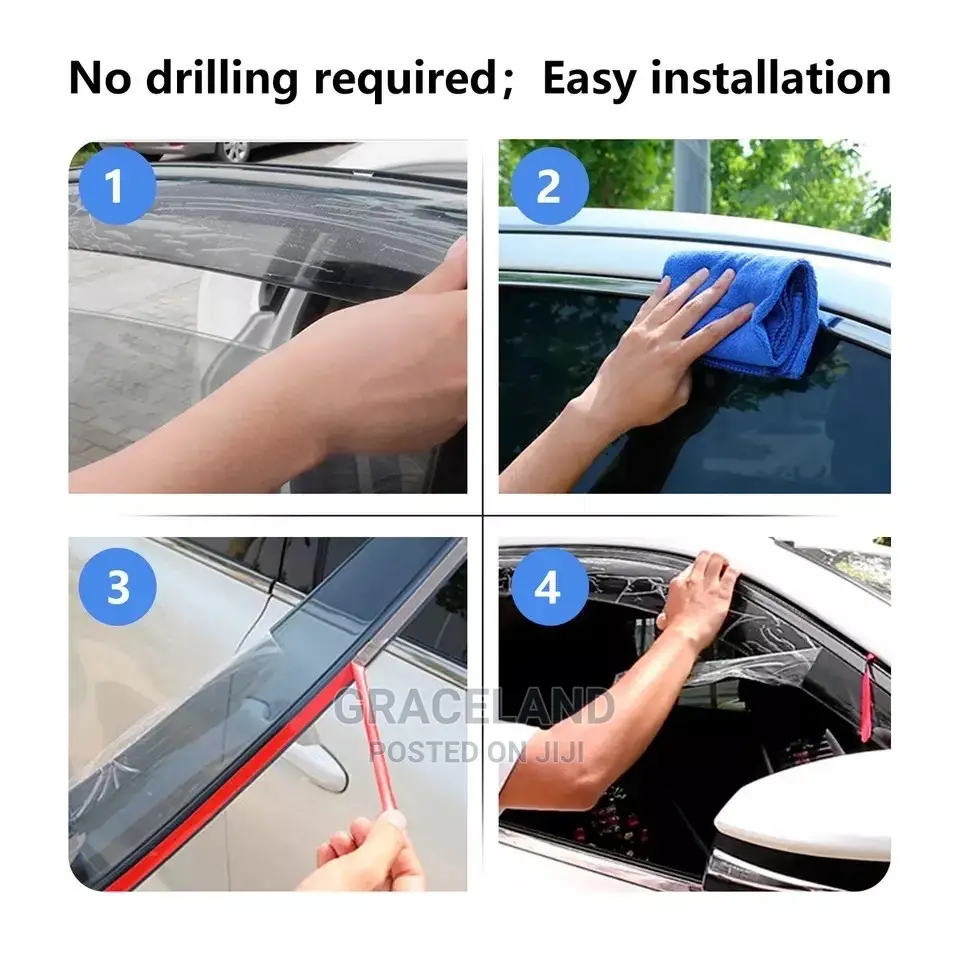 No drilling required; Easy installation

1

2

3

4

GRACELAND
POSTED ON JIJI