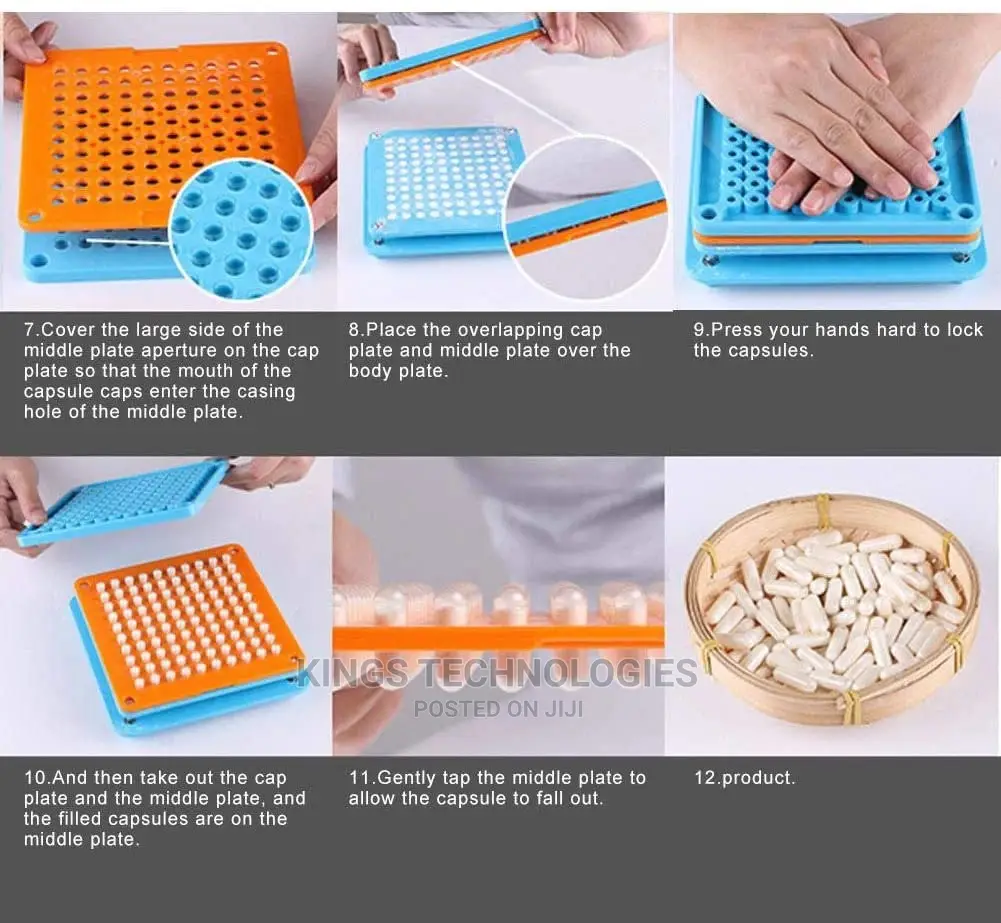 7.Cover the large side of the middle plate aperture on the cap plate so that the mouth of the capsule caps enter the casing hole of the middle plate.

8.Place the overlapping cap plate and middle plate over the body plate.

9.Press your hands hard to lock the capsules.

KINGS TECHNOLOGIES
POSTED ON JIJI

10.And then take out the cap plate and the middle plate, and the filled capsules are on the middle plate.

11.Gently tap the middle plate to allow the capsule to fall out.

12.product.